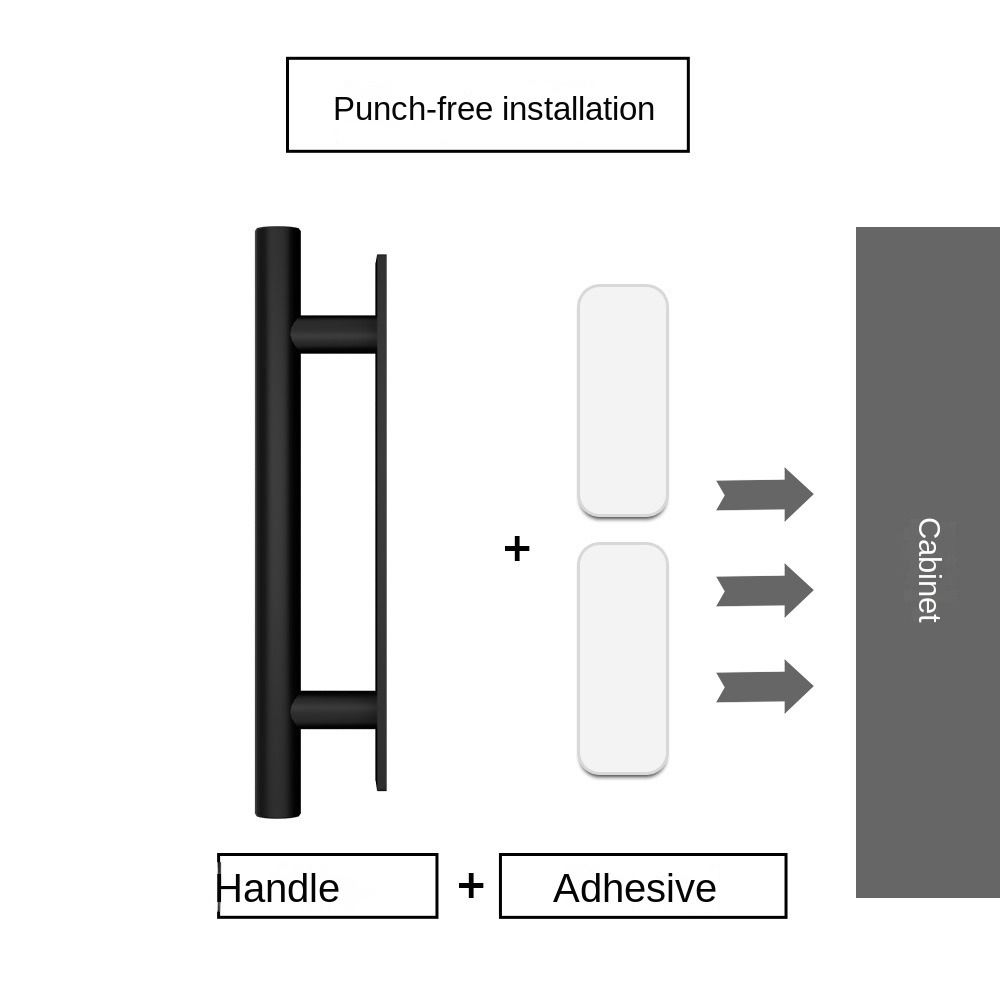 Punch-free installation

+

Cabinet

Handle + Adhesive