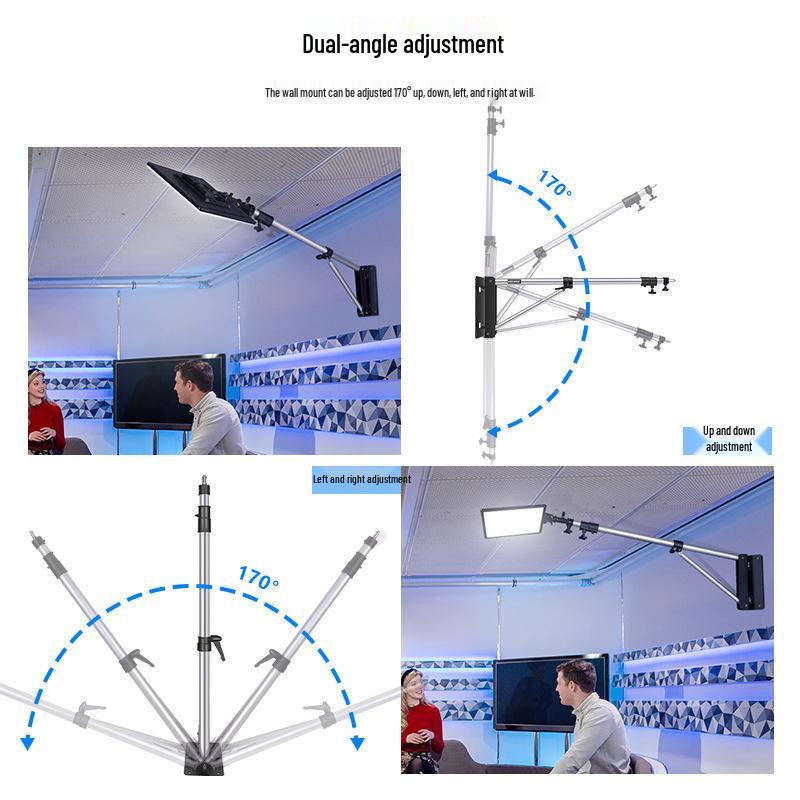 Dual-angle adjustment

The wall mount can be adjusted 170° up, down, left, and right at will.

170°

Up and down adjustment

Left and right adjustment

170°