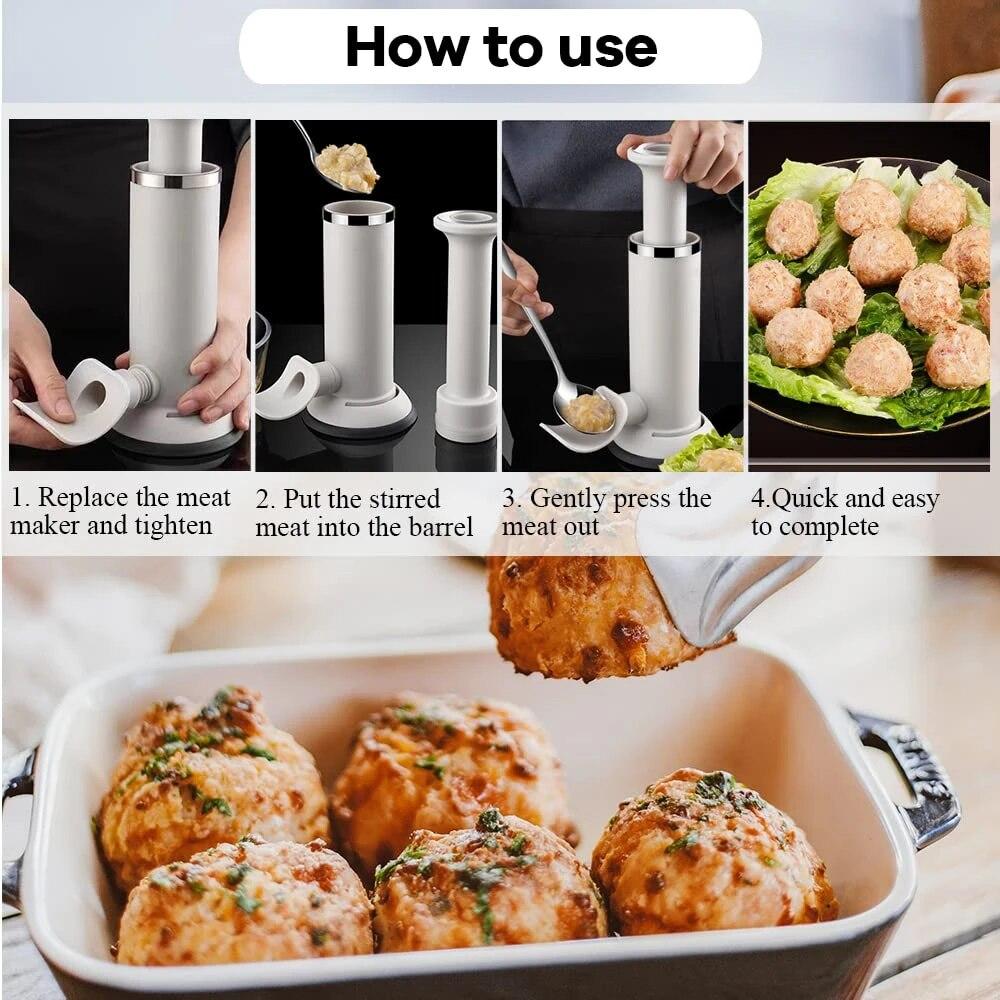 How to use

1. Replace the meat maker and tighten

2. Put the stirred meat into the barrel

3. Gently press the meat out

4.Quick and easy to complete