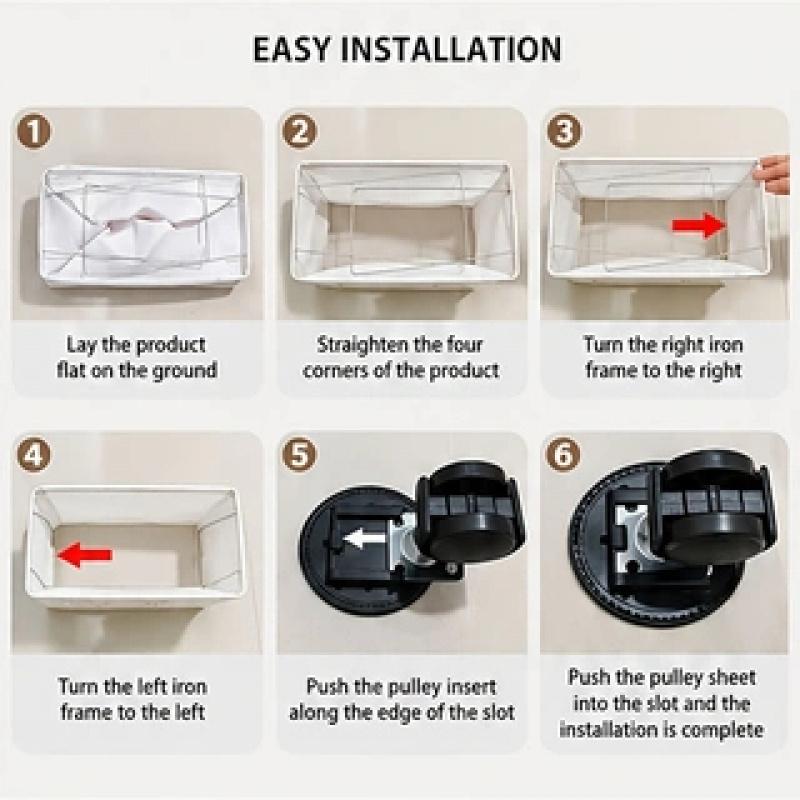 EASY INSTALLATION

1

Lay the product flat on the ground

2

Straighten the four corners of the product

3

Turn the right iron frame to the right

4

Turn the left iron frame to the left

5

Push the pulley insert along the edge of the slot

6

Push the pulley sheet into the slot and the installation is complete