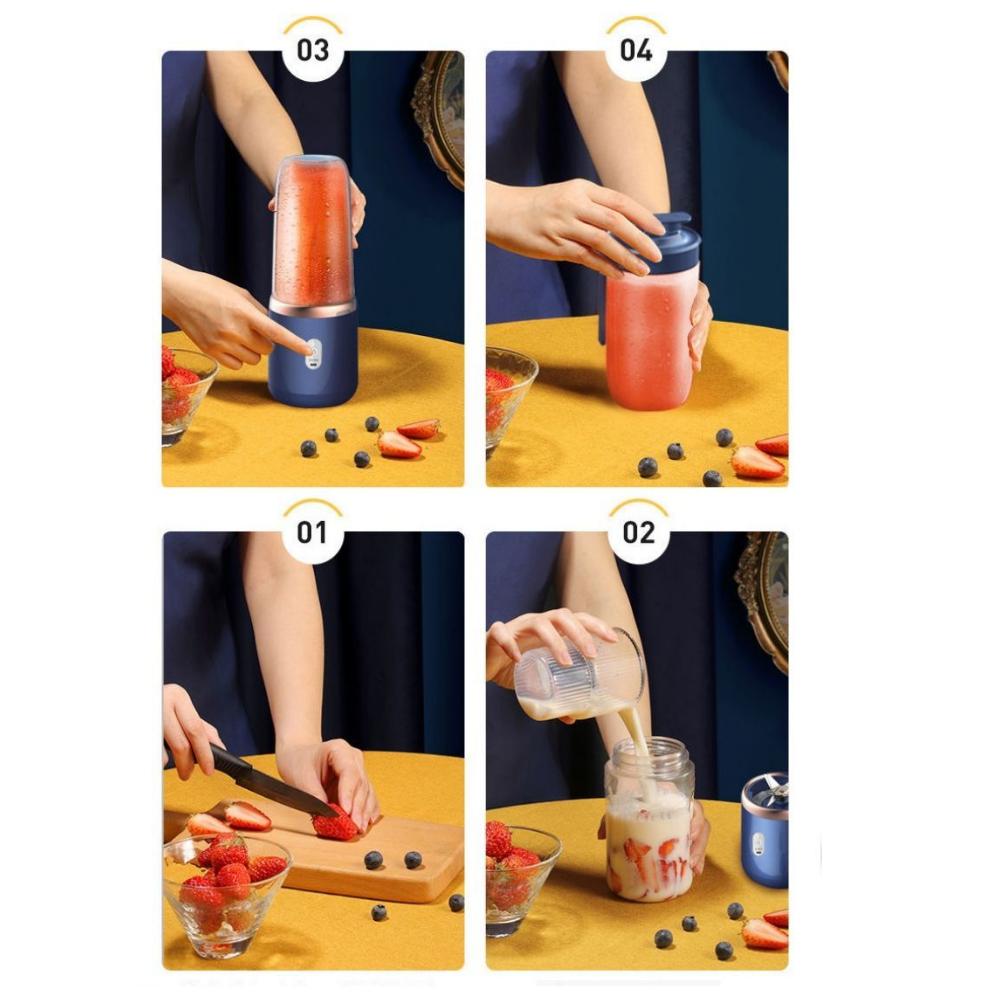 03

04

01

02