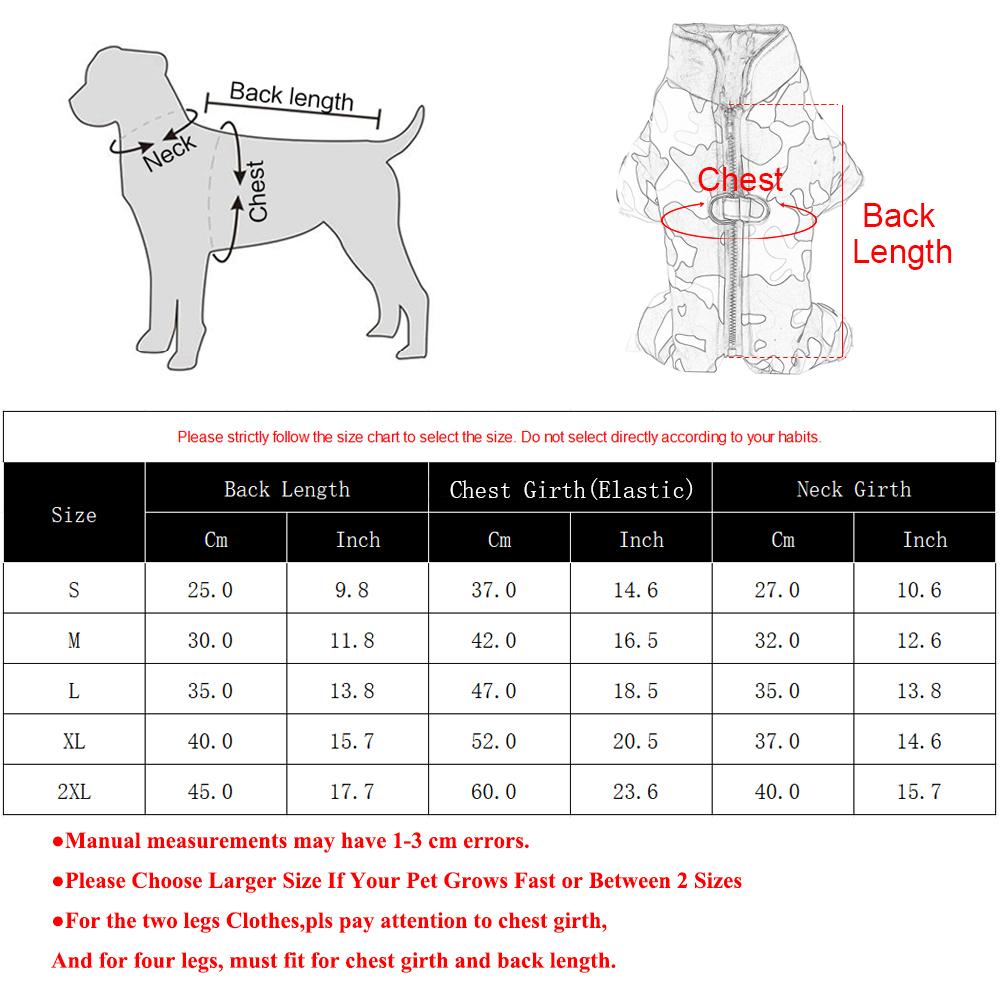 Back length

Neck

Chest

Chest

Back Length

Please strictly follow the size chart to select the size. Do not select directly according to your habits.

| Size | Back Length Cm | Back Length Inch | Chest Girth(Elastic) Cm | Chest Girth(Elastic) Inch | Neck Girth Cm | Neck Girth Inch |
|---|---|---|---|---|---|---|
| S | 25.0 | 9.8 | 37.0 | 14.6 | 27.0 | 10.6 |
| M | 30.0 | 11.8 | 42.0 | 16.5 | 32.0 | 12.6 |
| L | 35.0 | 13.8 | 47.0 | 18.5 | 35.0 | 13.8 |
| XL | 40.0 | 15.7 | 52.0 | 20.5 | 37.0 | 14.6 |
| 2XL | 45.0 | 17.7 | 60.0 | 23.6 | 40.0 | 15.7 |

●Manual measurements may have 1-3 cm errors.

●Please Choose Larger Size If Your Pet Grows Fast or Between 2 Sizes

●For the two legs Clothes,pls pay attention to chest girth,

And for four legs, must fit for chest girth and back length.