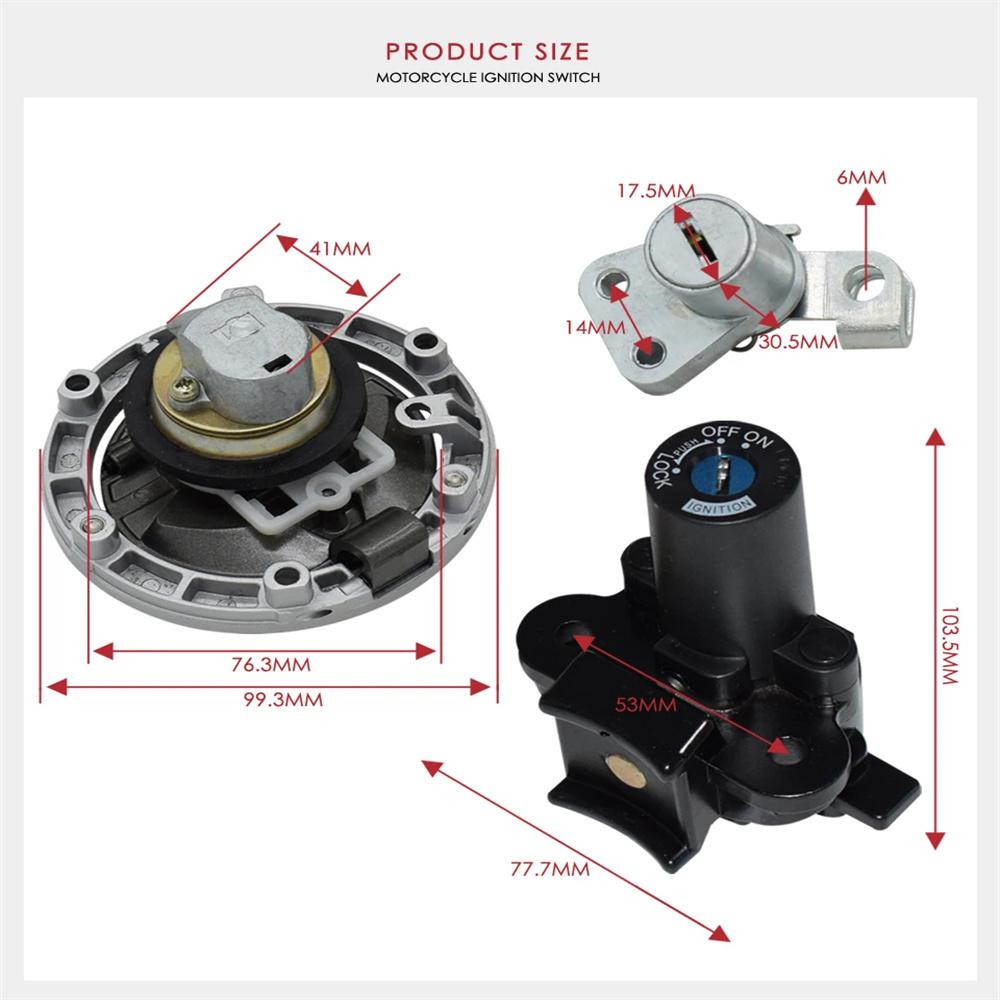 PRODUCT SIZE
MOTORCYCLE IGNITION SWITCH

41MM

17.5MM

6MM

14MM

30.5MM

LOCK PUSH OFF ON
IGNITION

76.3MM

99.3MM

53MM

103.5MM

77.7MM