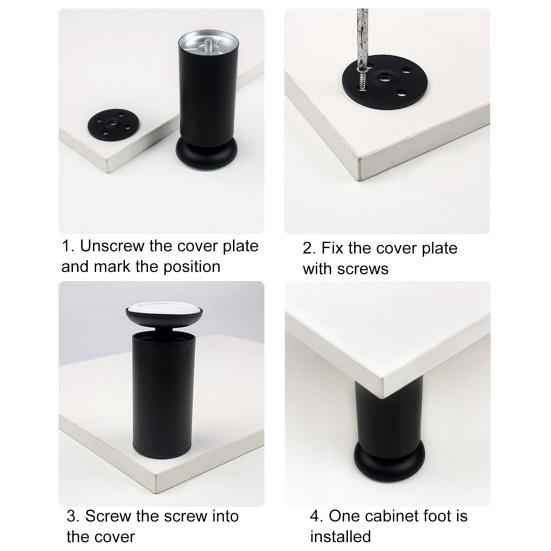 1. Unscrew the cover plate and mark the position

2. Fix the cover plate with screws

3. Screw the screw into the cover

4. One cabinet foot is installed