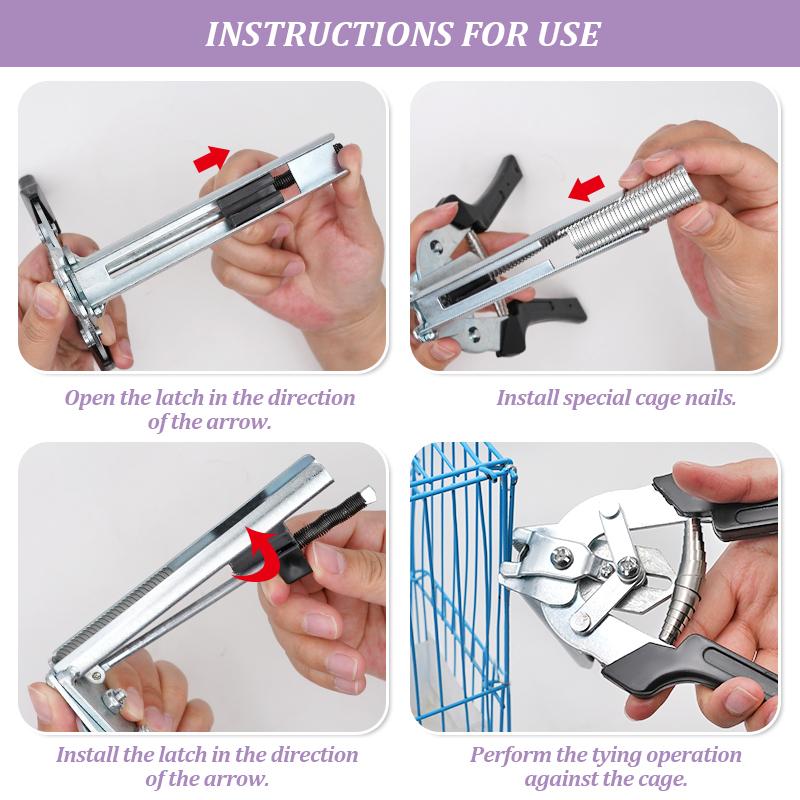 INSTRUCTIONS FOR USE

Open the latch in the direction of the arrow.

Install special cage nails.

Install the latch in the direction of the arrow.

Perform the tying operation against the cage.