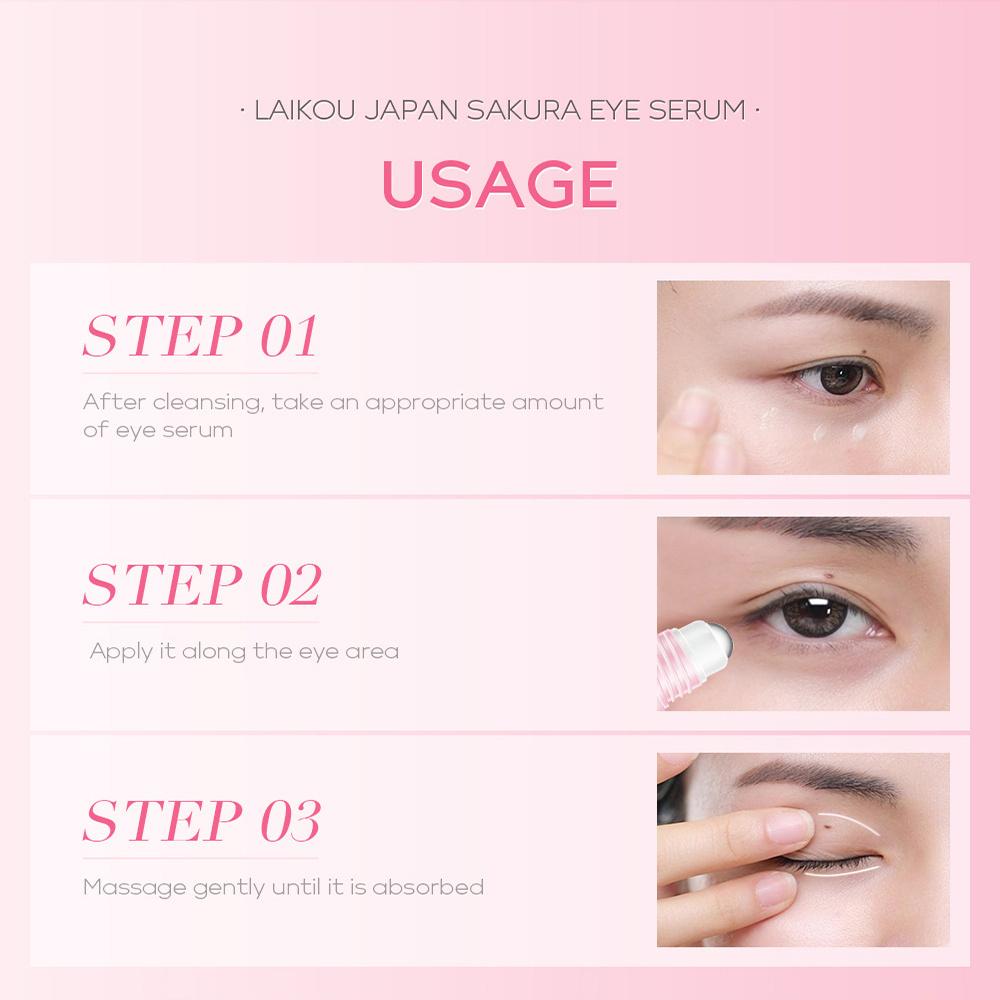 · LAIKOU JAPAN SAKURA EYE SERUM ·

USAGE

STEP 01

After cleansing, take an appropriate amount of eye serum

STEP 02

Apply it along the eye area

STEP 03

Massage gently until it is absorbed