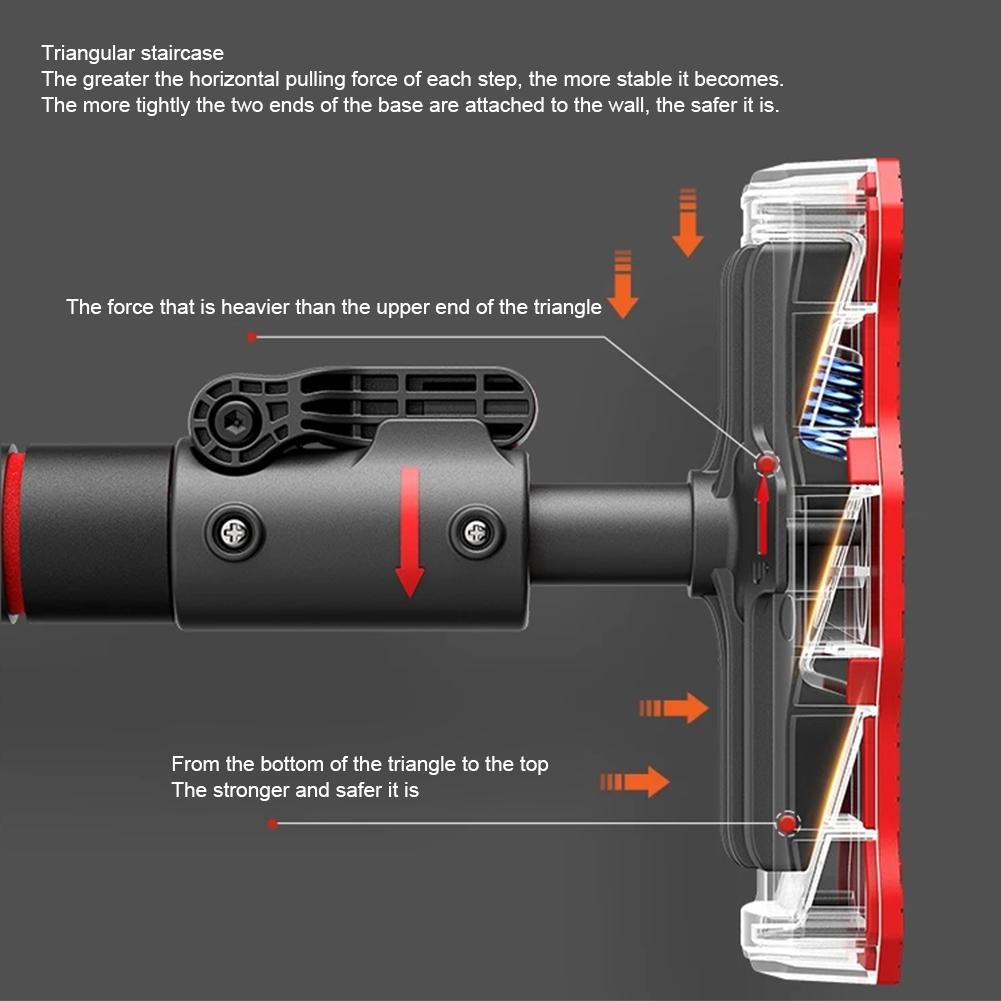 Triangular staircase
The greater the horizontal pulling force of each step, the more stable it becomes.
The more tightly the two ends of the base are attached to the wall, the safer it is.

The force that is heavier than the upper end of the triangle

From the bottom of the triangle to the top
The stronger and safer it is