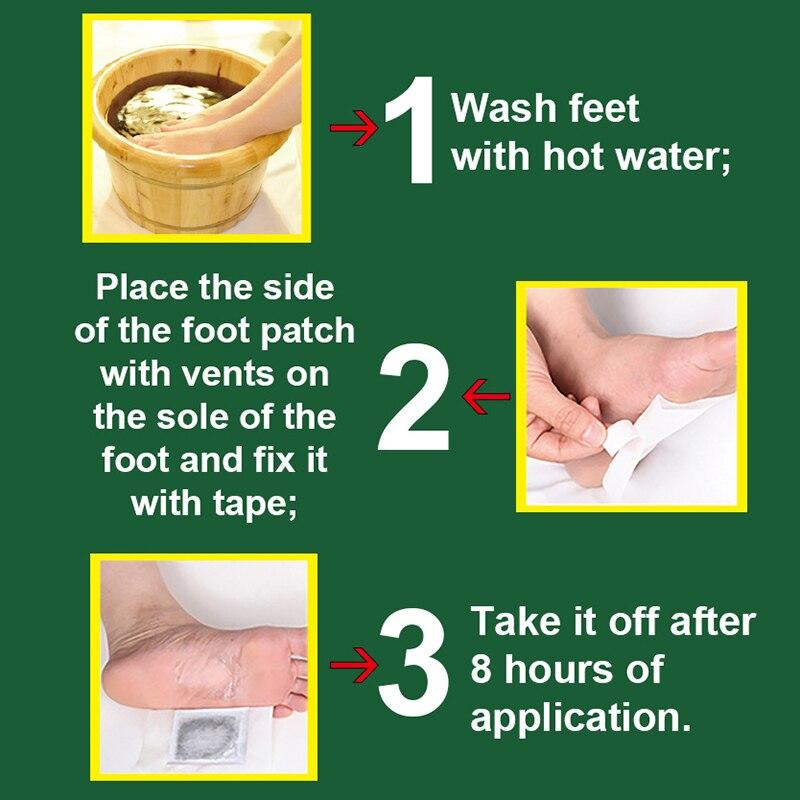 1 Wash feet with hot water;

Place the side of the foot patch with vents on the sole of the foot and fix it with tape;

2

3 Take it off after 8 hours of application.