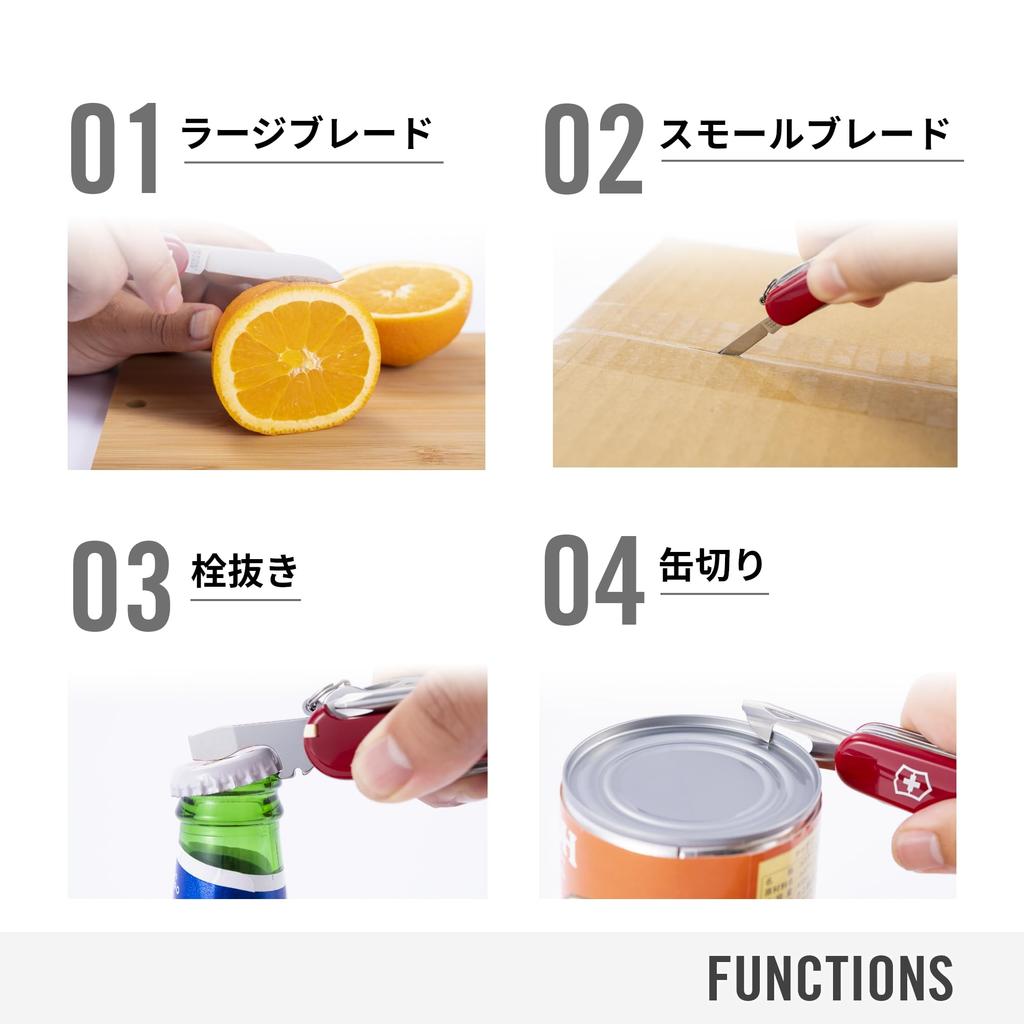 01 ラージブレード

02 スモールブレード

03 栓抜き

04 缶切り

FUNCTIONS