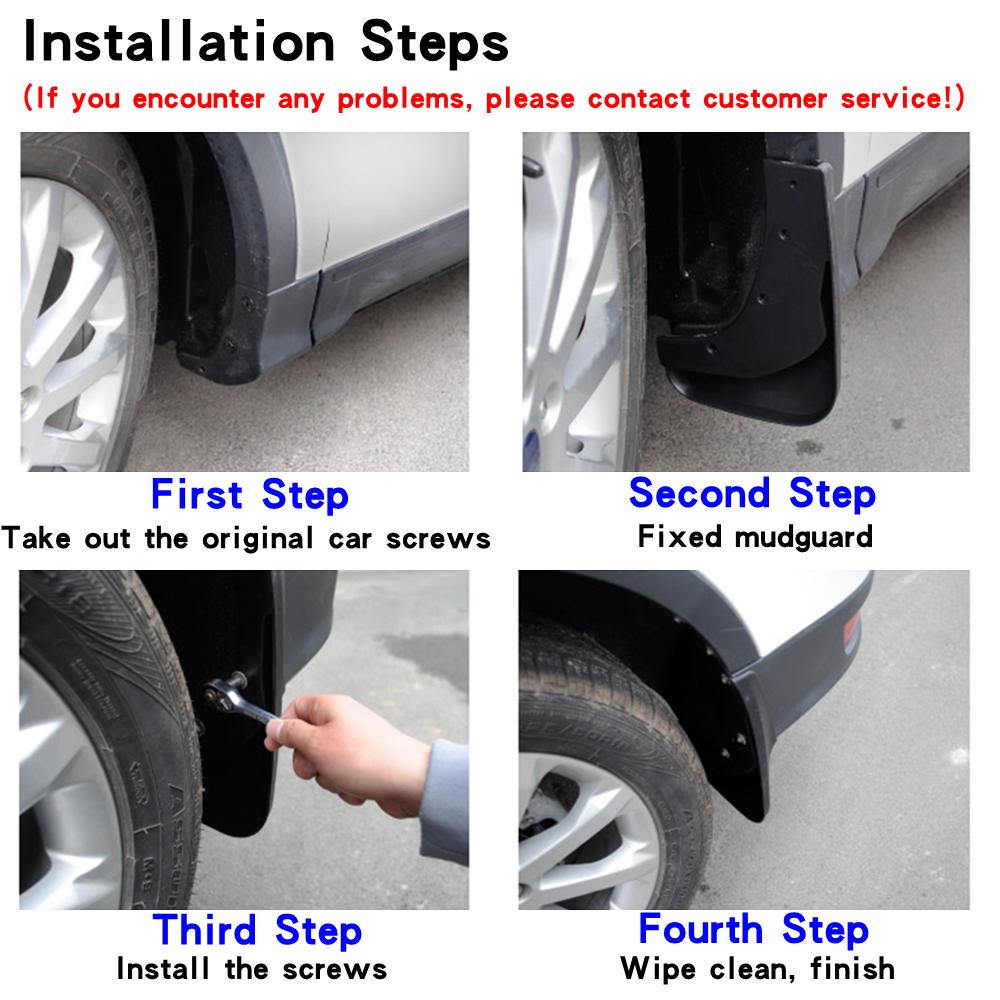 Installation Steps
(If you encounter any problems, please contact customer service!)

First Step
Take out the original car screws

Second Step
Fixed mudguard

Third Step
Install the screws

Fourth Step
Wipe clean, finish