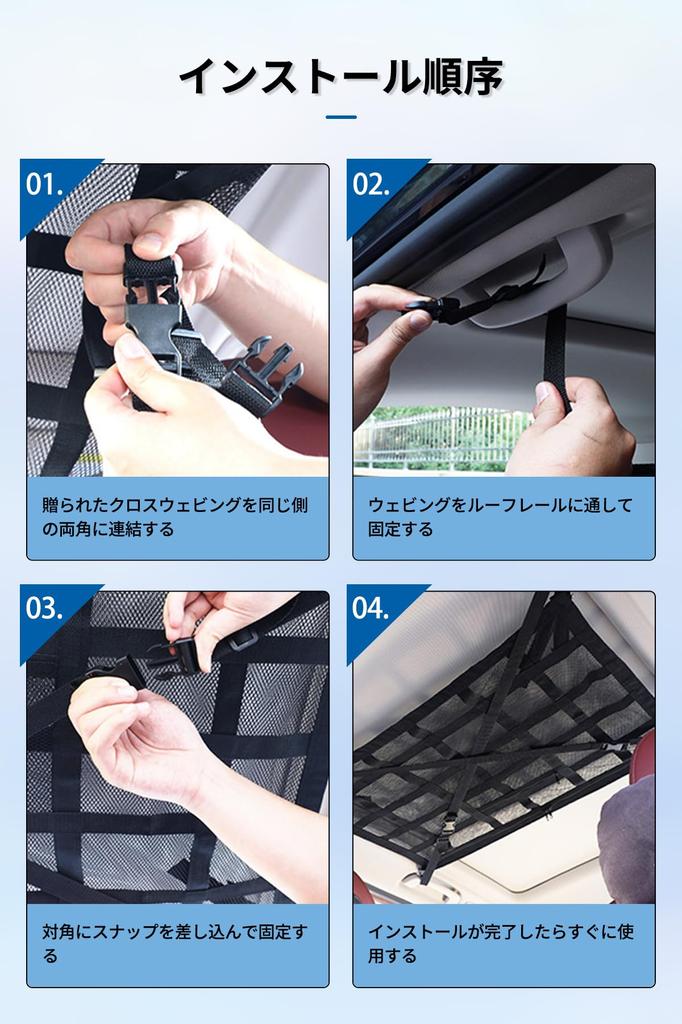 インストール順序

01.

贈られたクロスウェビングを同じ側の両角に連結する

02.

ウェビングをルーフレールに通して固定する

03.

対角にスナップを差し込んで固定する

04.

インストールが完了したらすぐに使用する