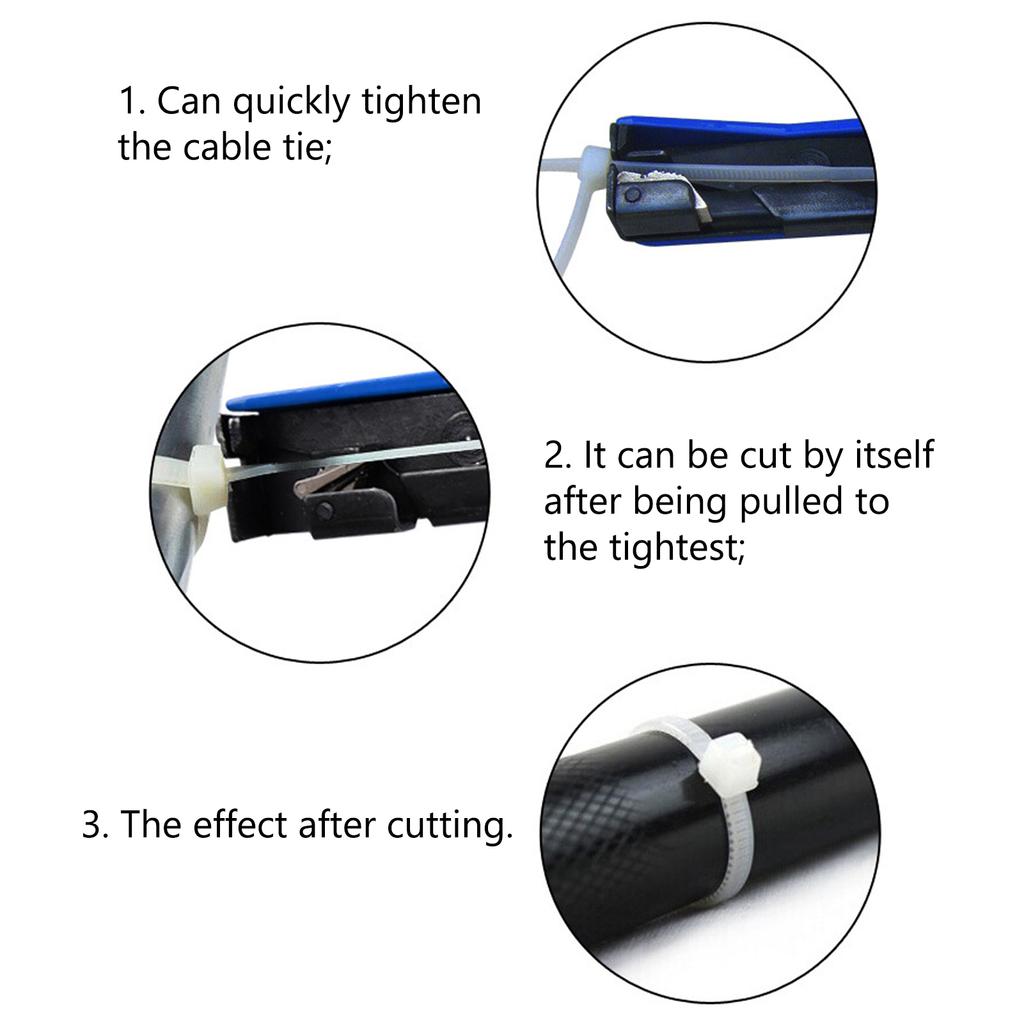 1. Can quickly tighten the cable tie;

2. It can be cut by itself after being pulled to the tightest;

3. The effect after cutting.