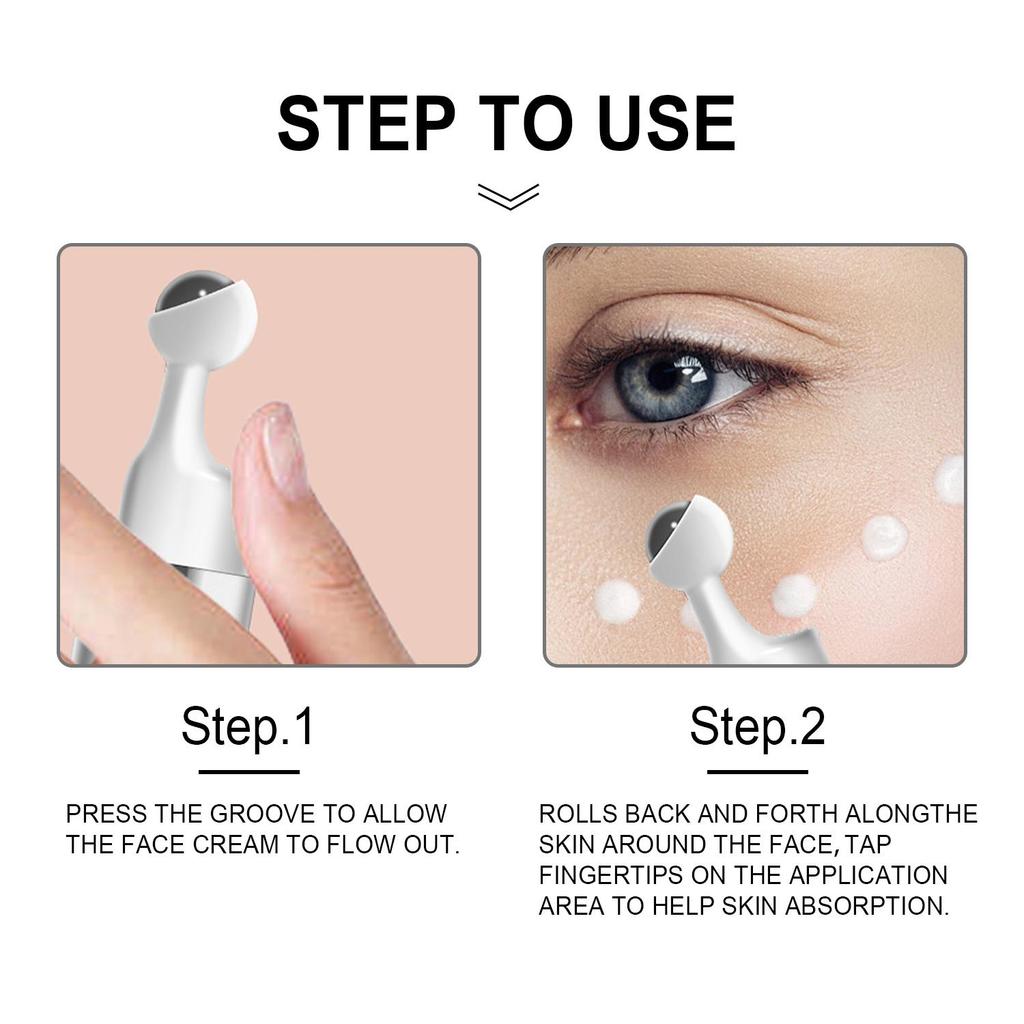 STEP TO USE

Step.1

PRESS THE GROOVE TO ALLOW THE FACE CREAM TO FLOW OUT.

Step.2

ROLLS BACK AND FORTH ALONGTHE SKIN AROUND THE FACE, TAP FINGERTIPS ON THE APPLICATION AREA TO HELP SKIN ABSORPTION.