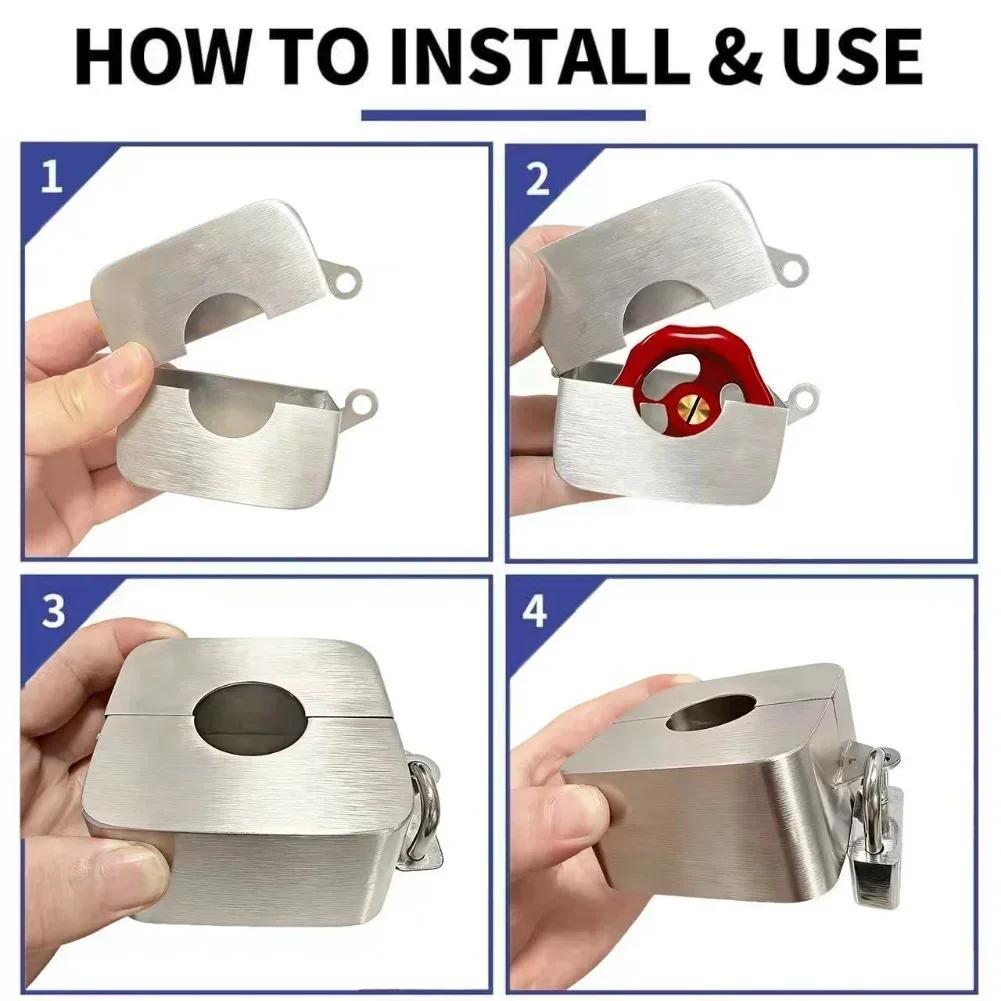 HOW TO INSTALL & USE

1

2

3

4