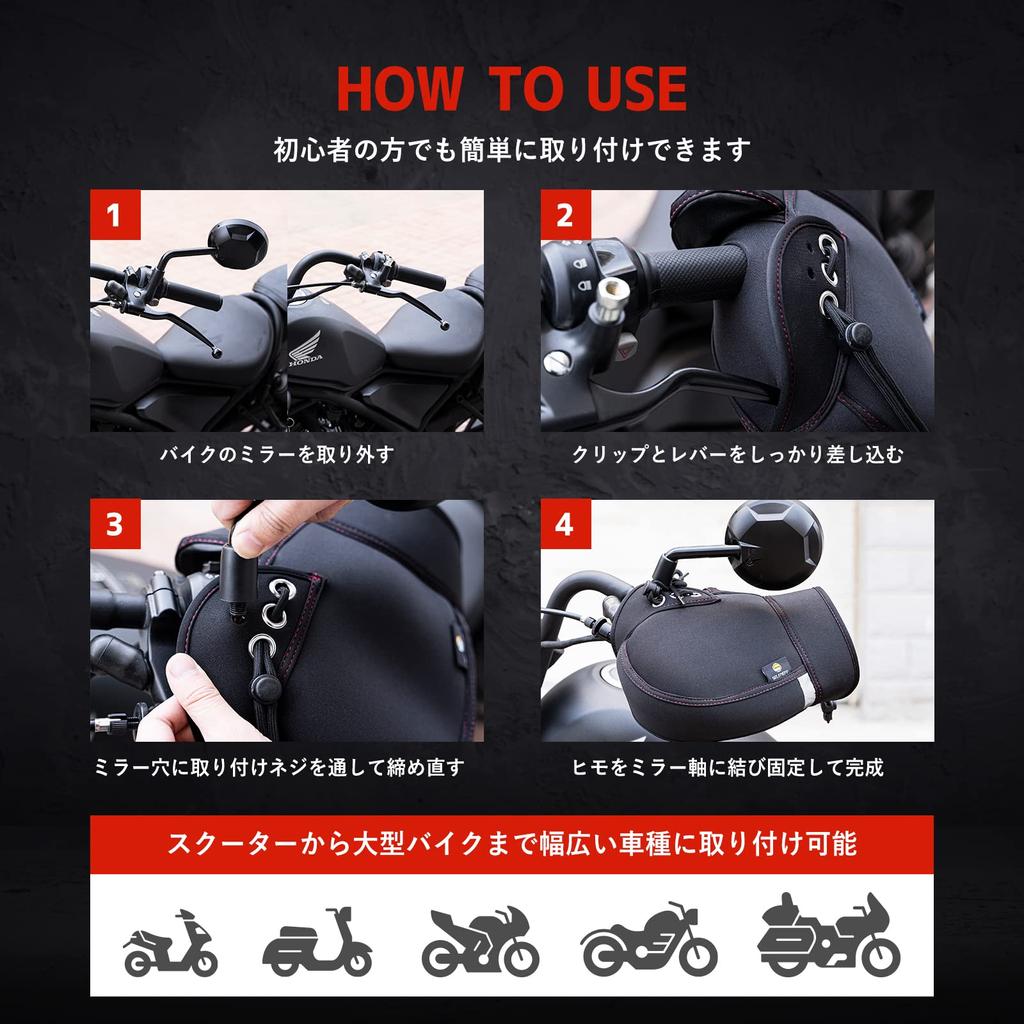 HOW TO USE

初心者の方でも簡単に取り付けできます

1

HONDA

バイクのミラーを取り外す

2

クリップとレバーをしっかり差し込む

3

ミラー穴に取り付けネジを通して締め直す

4

ヒモをミラー軸に結び固定して完成

スクーターから大型バイクまで幅広い車種に取り付け可能