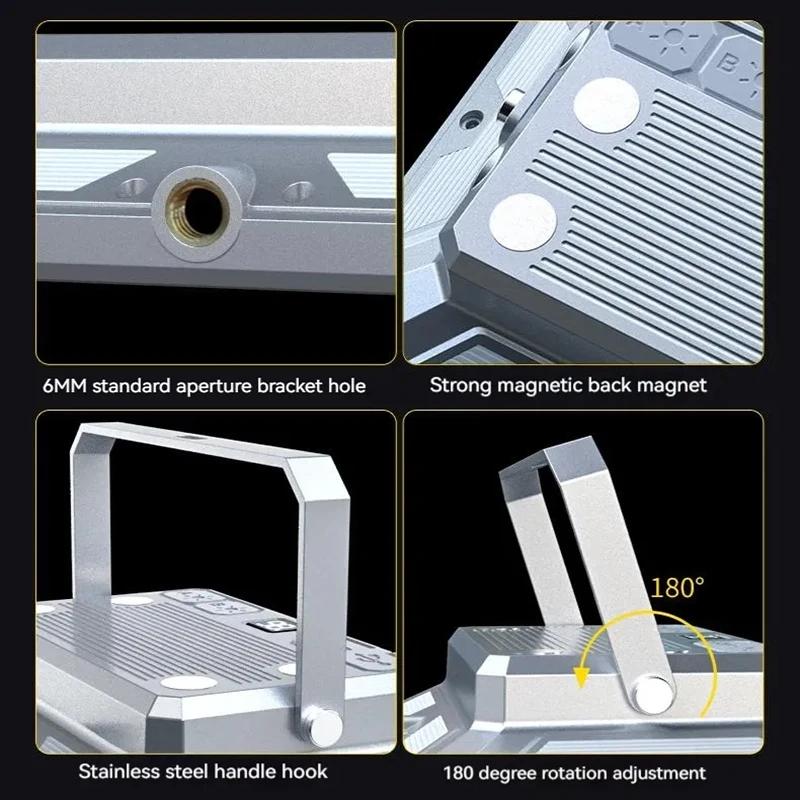 A
B

6MM standard aperture bracket hole

Strong magnetic back magnet

180°

Stainless steel handle hook

180 degree rotation adjustment