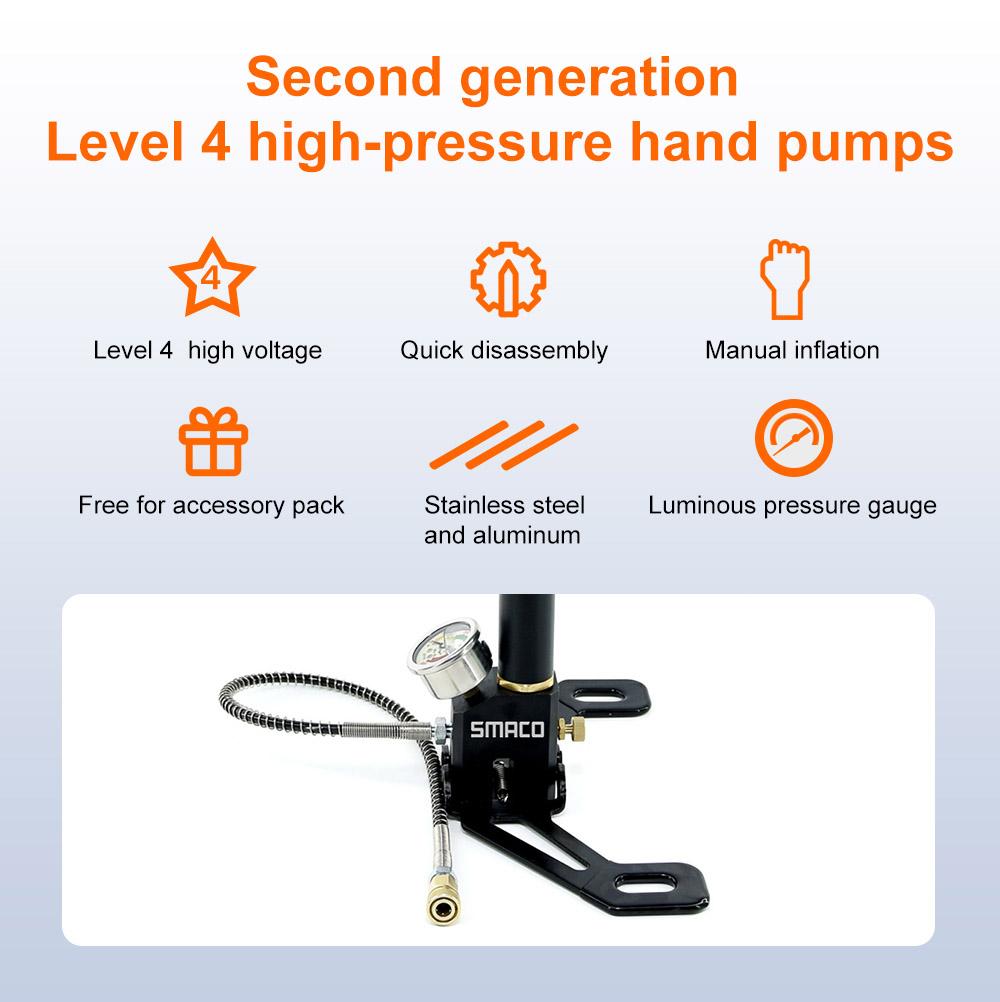 Second generation
Level 4 high-pressure hand pumps

4

Level 4 high voltage

Quick disassembly

Manual inflation

Free for accessory pack

Stainless steel and aluminum

Luminous pressure gauge

SMACO