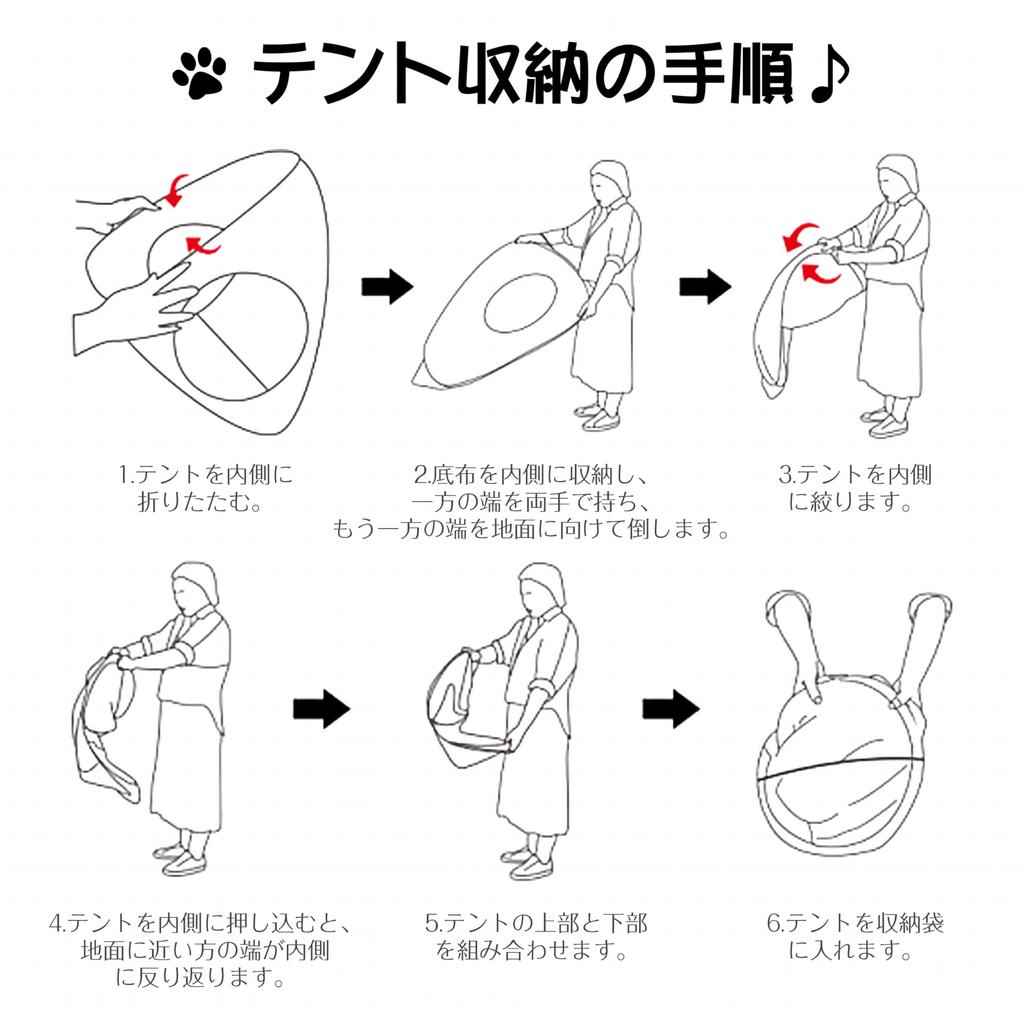 テント収納の手順♪

1.テントを内側に折りたたむ。

2.底布を内側に収納し、一方の端を両手で持ち、もう一方の端を地面に向けて倒します。

3.テントを内側に絞ります。

4.テントを内側に押し込むと、地面に近い方の端が内側に反り返ります。

5.テントの上部と下部を組み合わせます。

6.テントを収納袋に入れます。