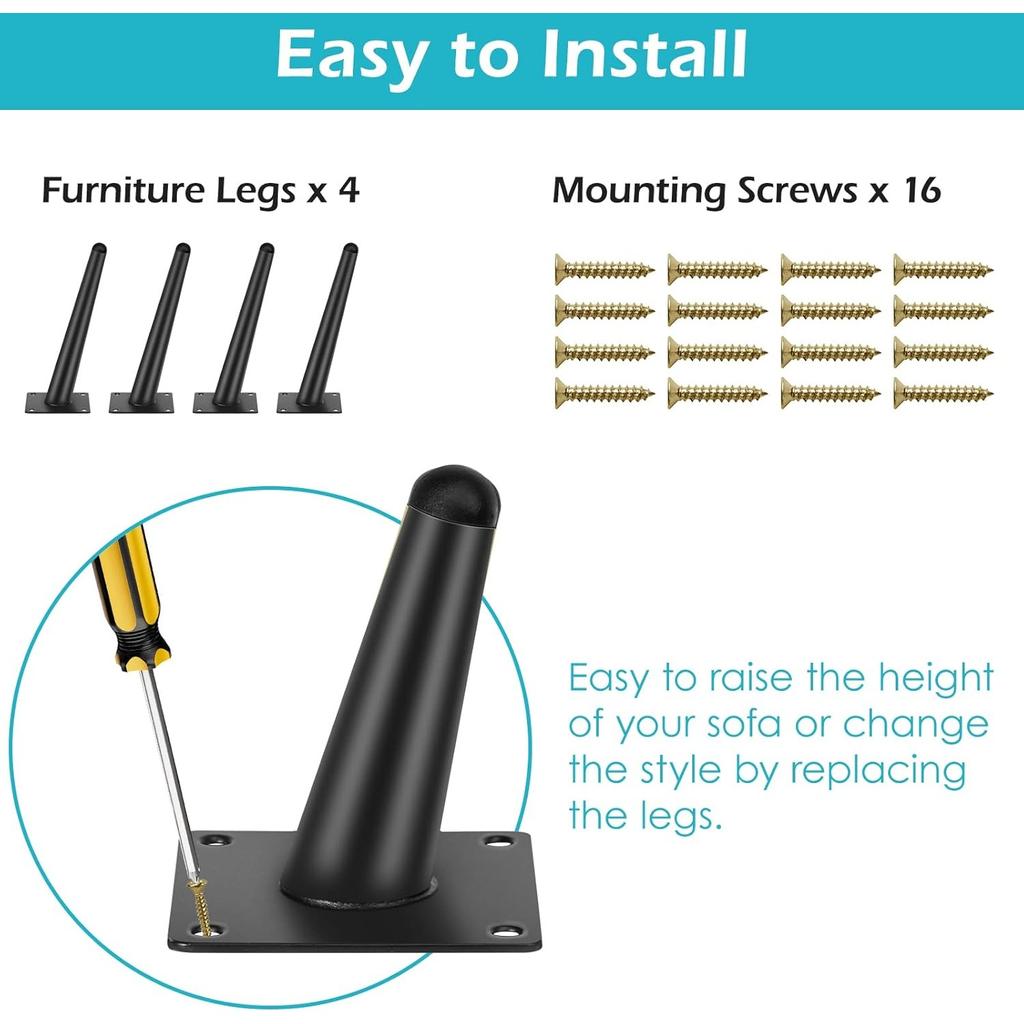 Easy to Install

Furniture Legs x 4

Mounting Screws x 16

Easy to raise the height of your sofa or change the style by replacing the legs.