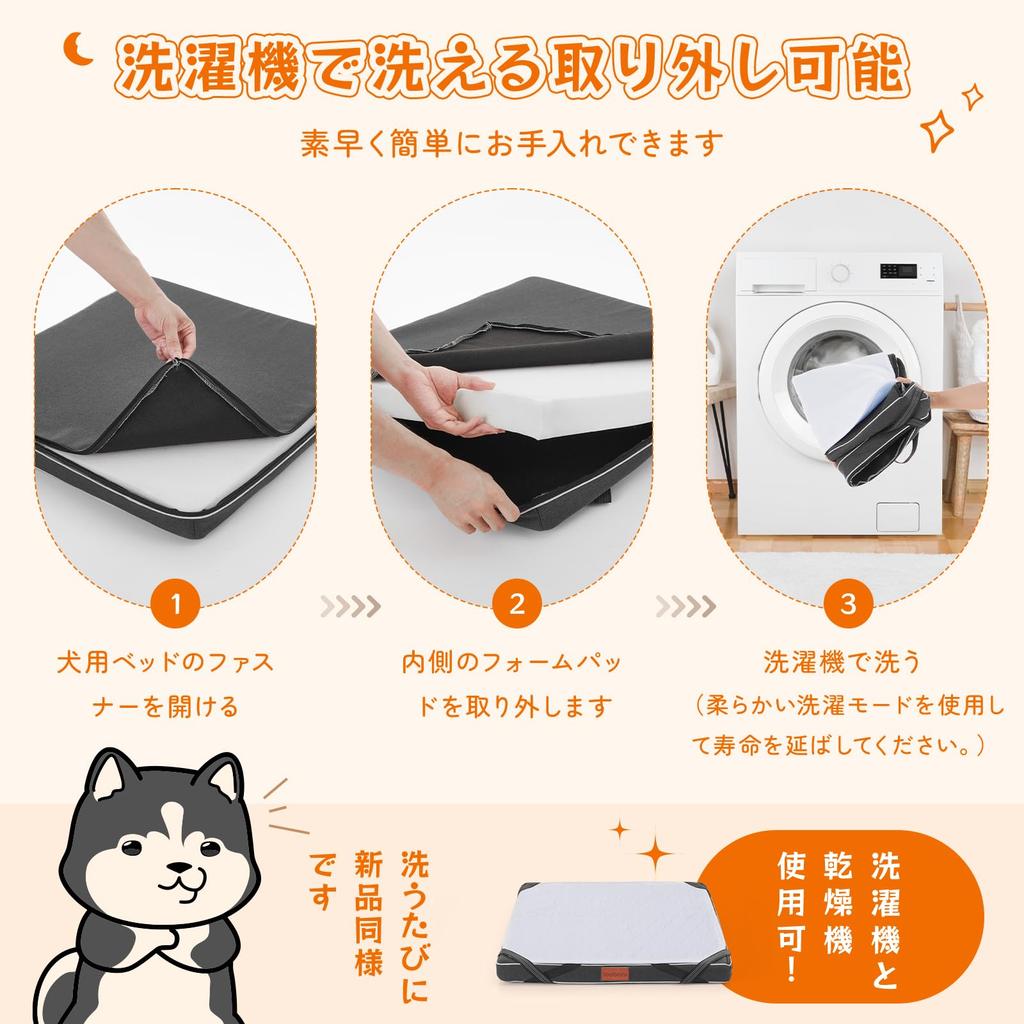 洗濯機で洗える取り外し可能

素早く簡単にお手入れできます

1
犬用ベッドのファスナーを開ける

2
内側のフォームパッドを取り外します

3
洗濯機で洗う
（柔らかい洗濯モードを使用して寿命を延ばしてください。）

洗うたびに新品同様です

洗濯機と乾燥機使用可！