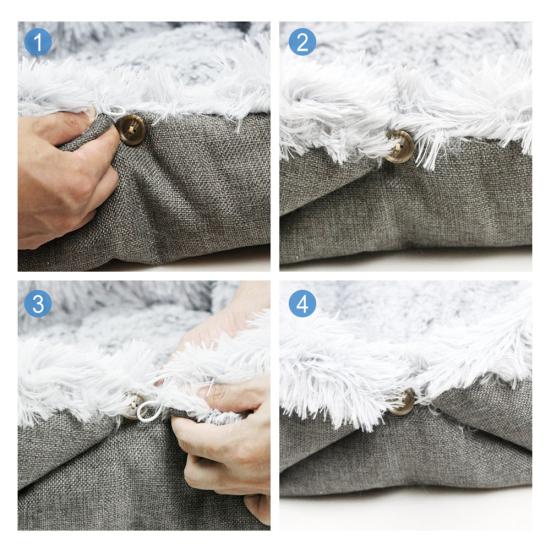 1

2

3

4