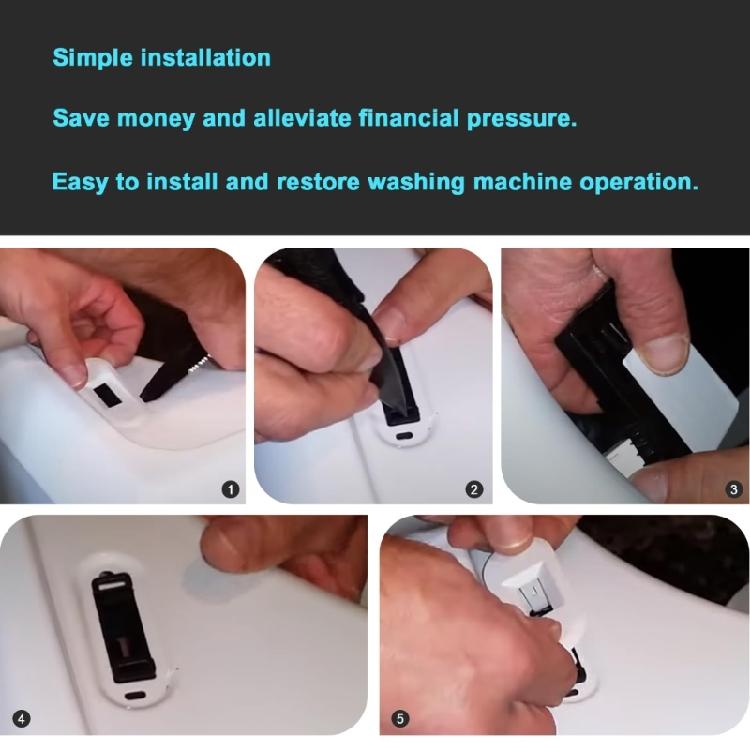 Simple installation

Save money and alleviate financial pressure.

Easy to install and restore washing machine operation.

1

2

3

4

5