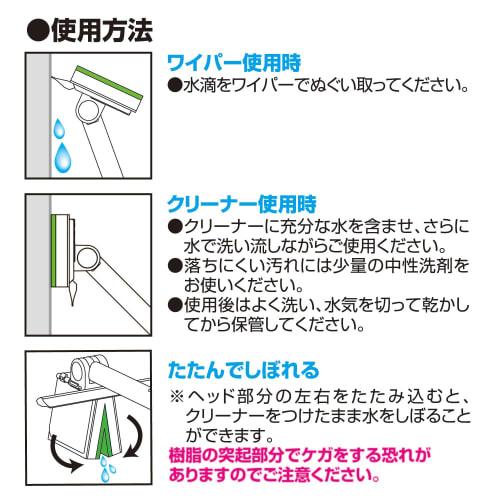 ●使用方法

ワイパー使用時
●水滴をワイパーでぬぐい取ってください。

クリーナー使用時
●クリーナーに充分な水を含ませ、さらに水で洗い流しながらご使用ください。
●落ちにくい汚れには少量の中性洗剤をお使いください。
●使用後はよく洗い、水気を切って乾かしてから保管してください。

たたんでしぼれる
※ヘッド部分の左右をたたみ込むと、クリーナーをつけたまま水をしぼることができます。
樹脂の突起部分でケガをする恐れがありますのでご注意ください。