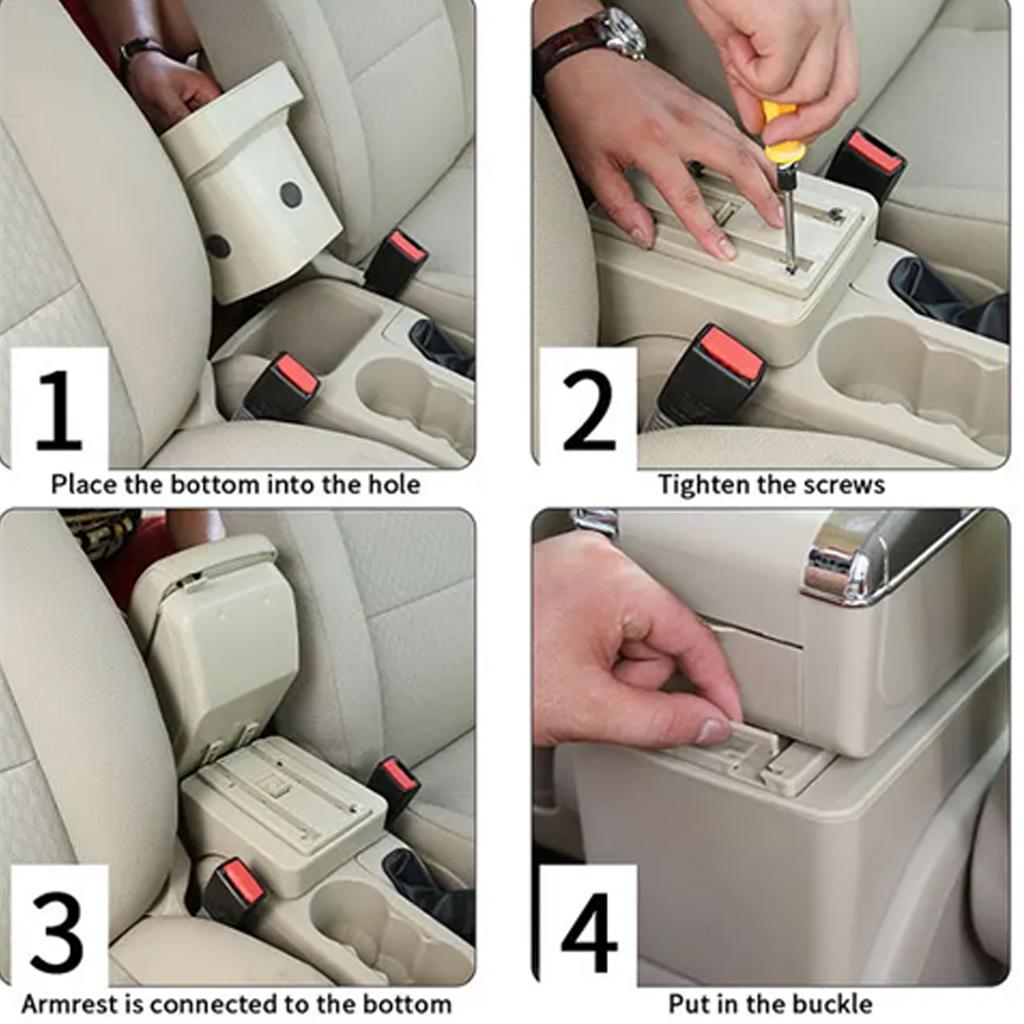 1
Place the bottom into the hole

2
Tighten the screws

3
Armrest is connected to the bottom

4
Put in the buckle