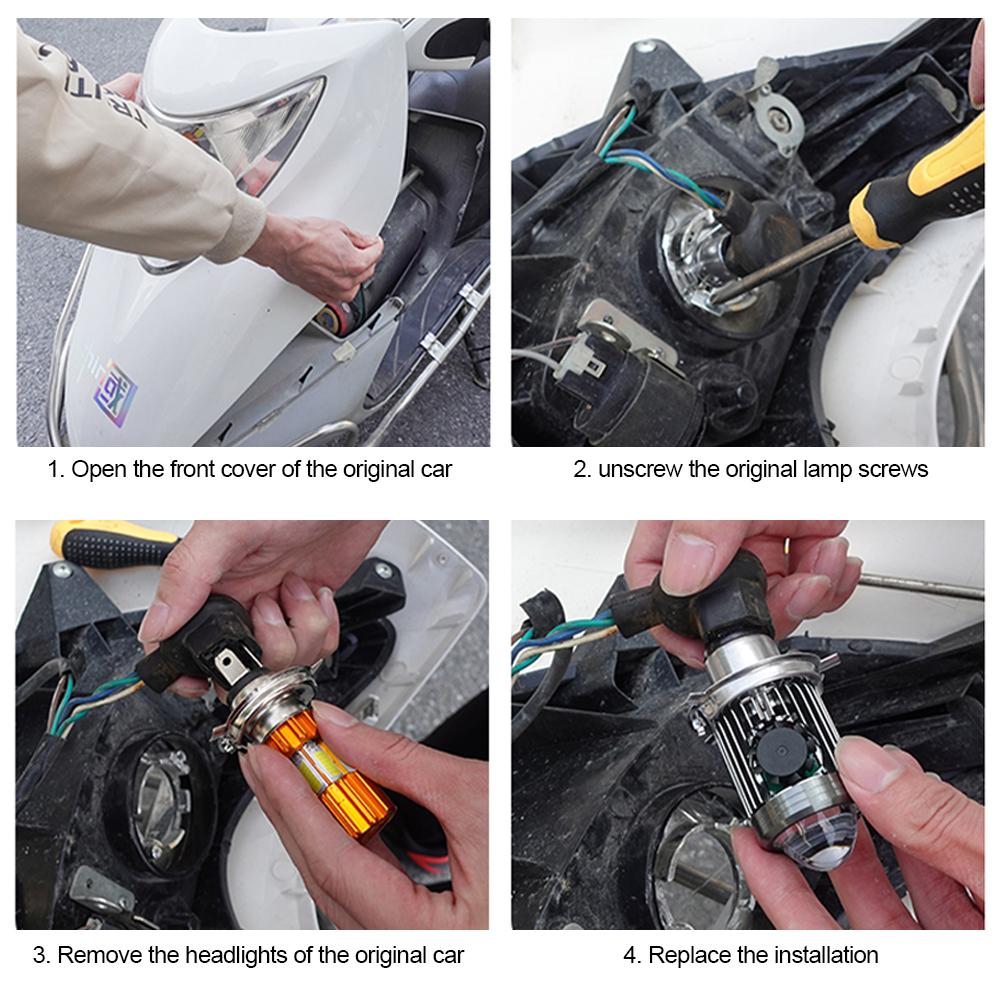 1. Open the front cover of the original car

2. unscrew the original lamp screws

3. Remove the headlights of the original car

4. Replace the installation