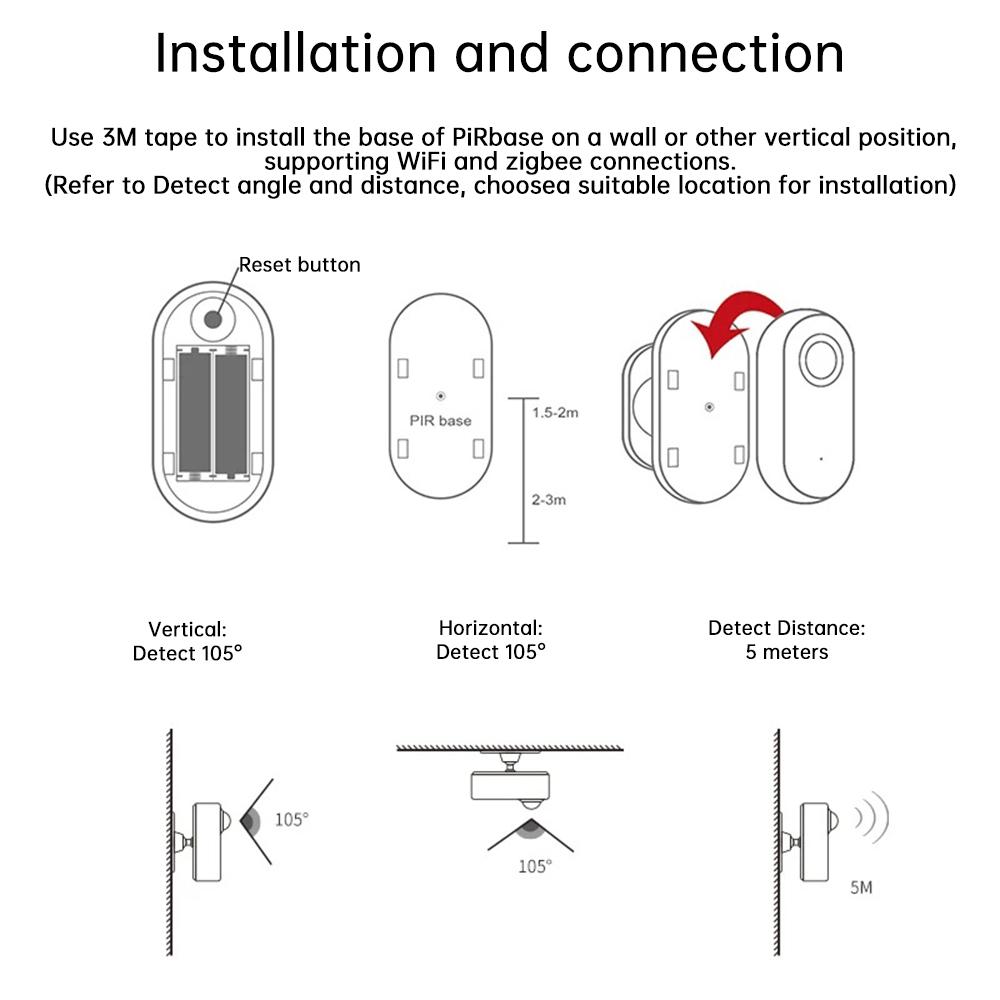 Installation and connection

Use 3M tape to install the base of PiRbase on a wall or other vertical position, supporting WiFi and zigbee connections.
(Refer to Detect angle and distance, choosea suitable location for installation)

Reset button

PIR base

1.5-2m

2-3m

Vertical:
Detect 105°

Horizontal:
Detect 105°

Detect Distance:
5 meters

105°

105°

5M