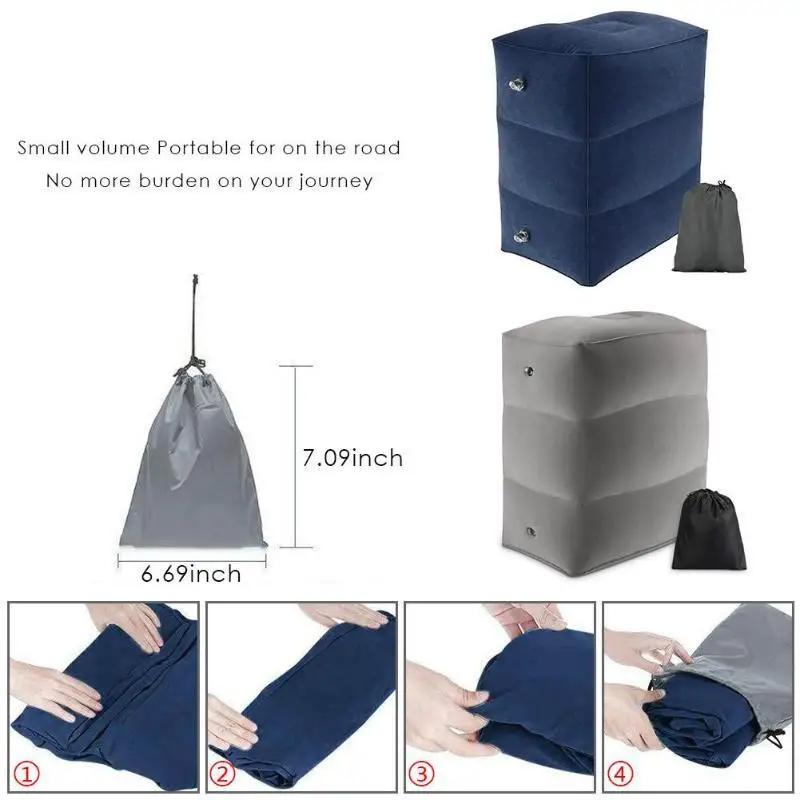 Small volume Portable for on the road
No more burden on your journey

7.09inch

6.69inch

①

②

③

④