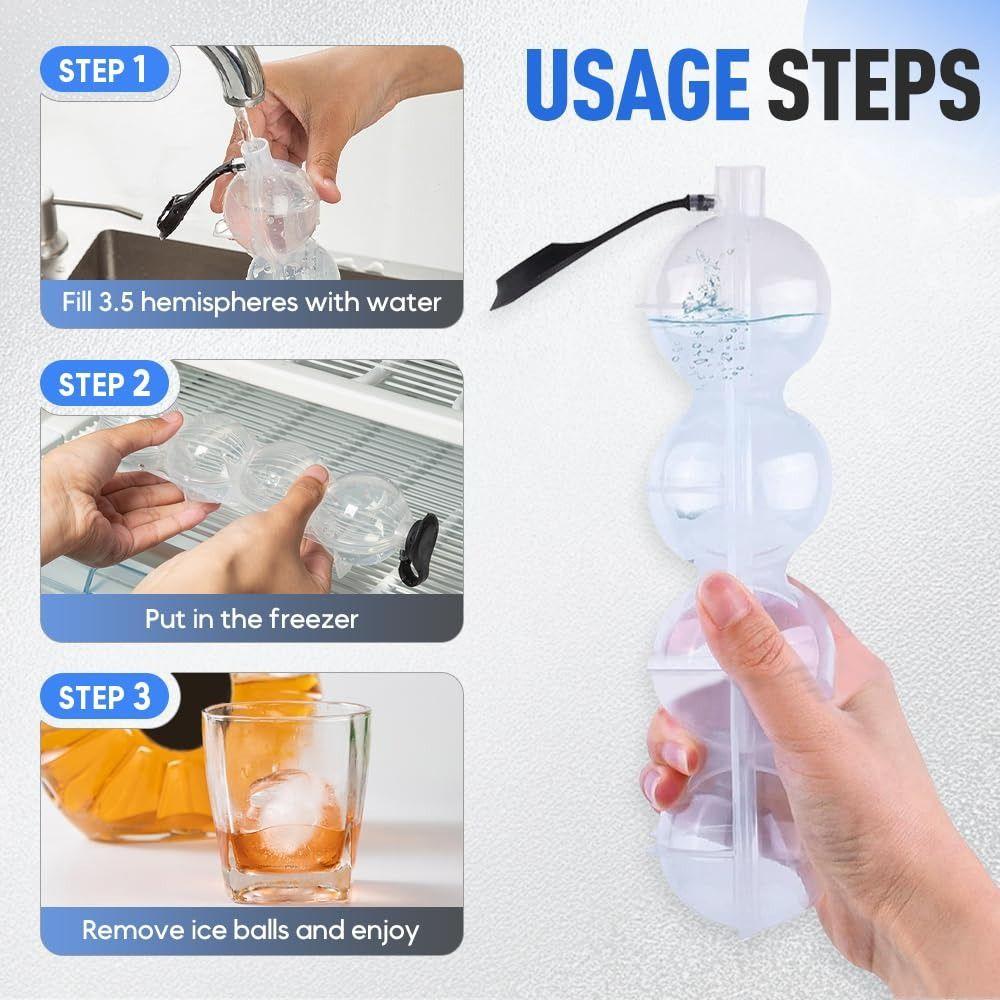 USAGE STEPS

STEP 1

Fill 3.5 hemispheres with water

STEP 2

Put in the freezer

STEP 3

Remove ice balls and enjoy