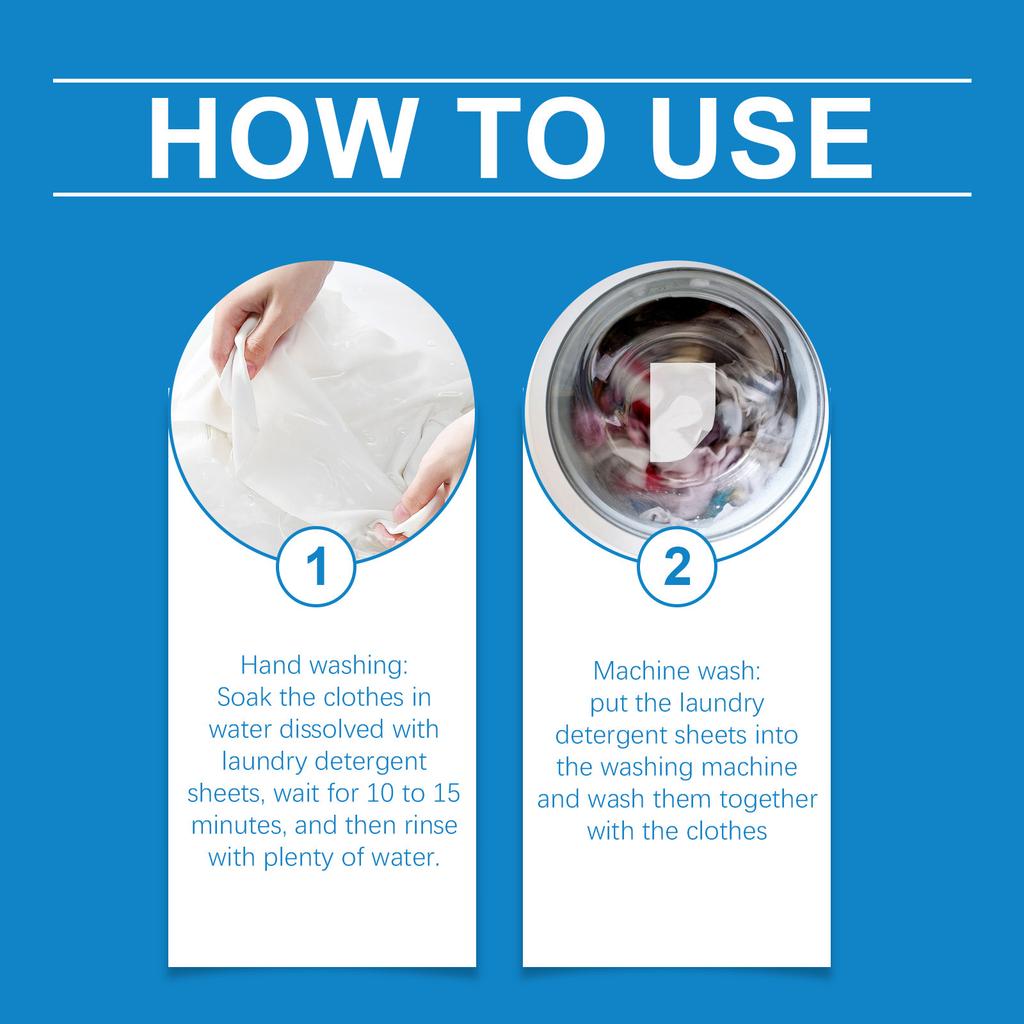 HOW TO USE

1

Hand washing:
Soak the clothes in water dissolved with laundry detergent sheets, wait for 10 to 15 minutes, and then rinse with plenty of water.

2

Machine wash:
put the laundry detergent sheets into the washing machine and wash them together with the clothes