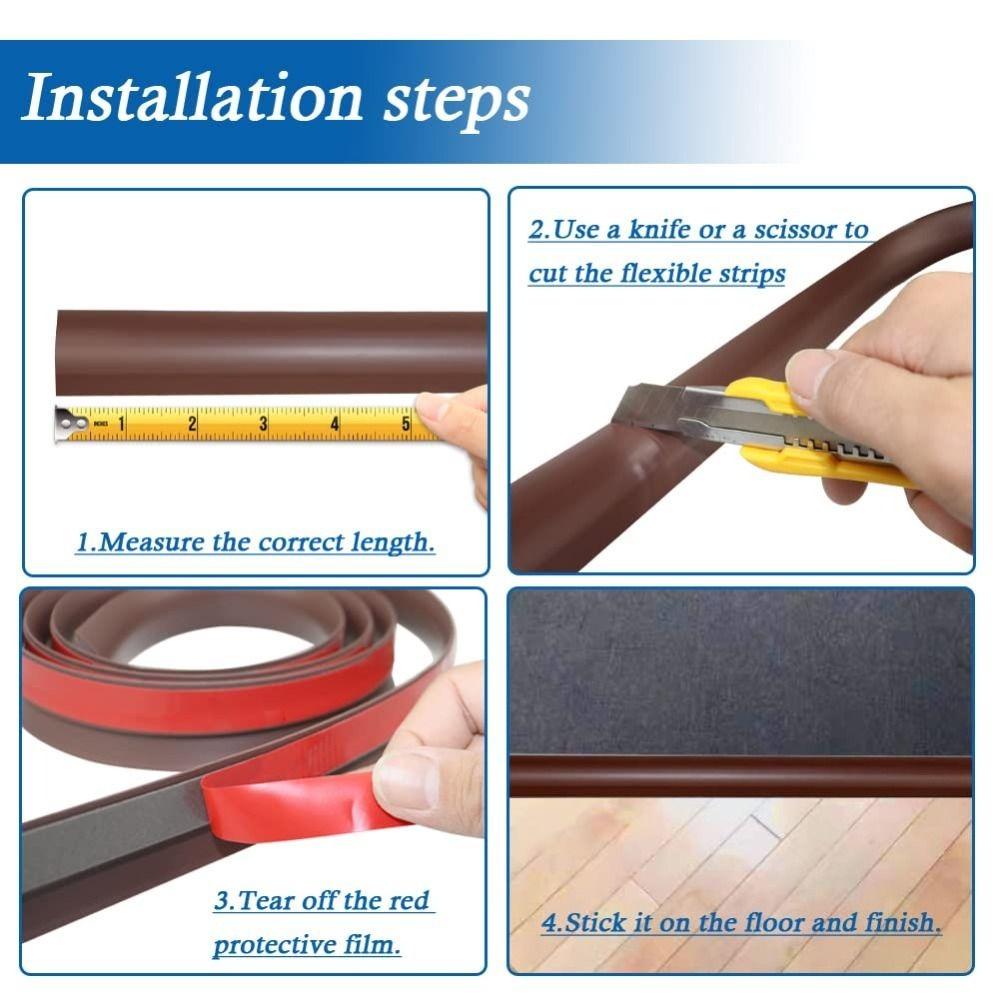 Installation steps

INCHES 1 2 3 4 5

1.Measure the correct length.

2.Use a knife or a scissor to cut the flexible strips

3.Tear off the red protective film.

4.Stick it on the floor and finish.