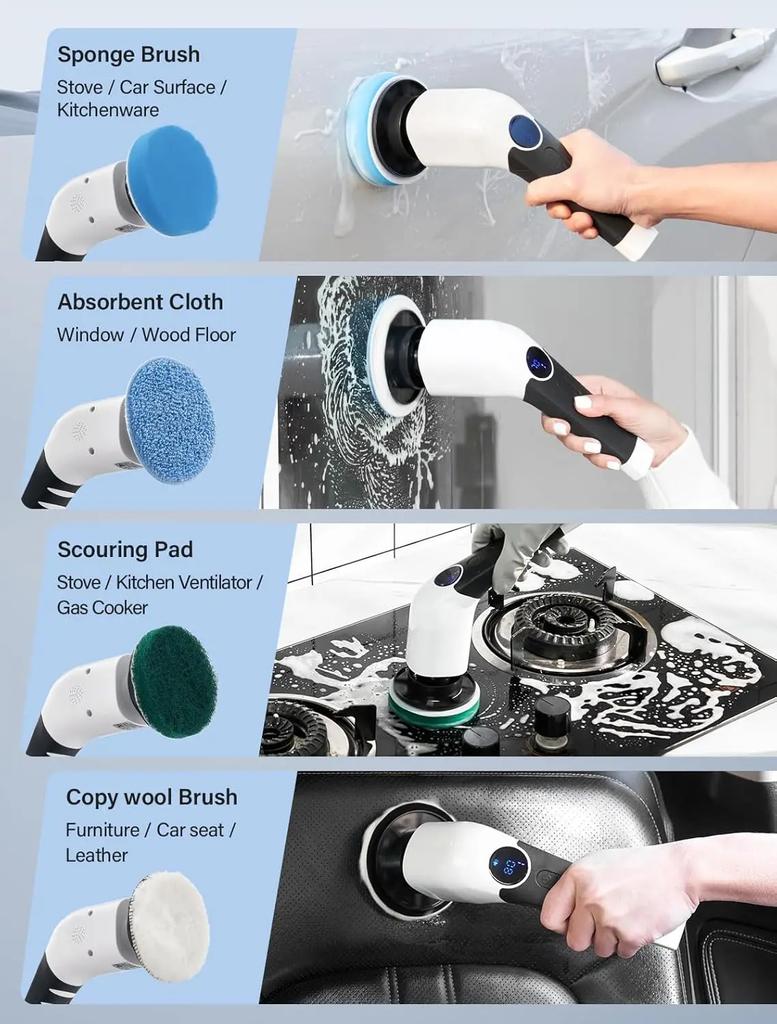 Sponge Brush
Stove / Car Surface / Kitchenware

Absorbent Cloth
Window / Wood Floor

Scouring Pad
Stove / Kitchen Ventilator / Gas Cooker

Copy wool Brush
Furniture / Car seat / Leather