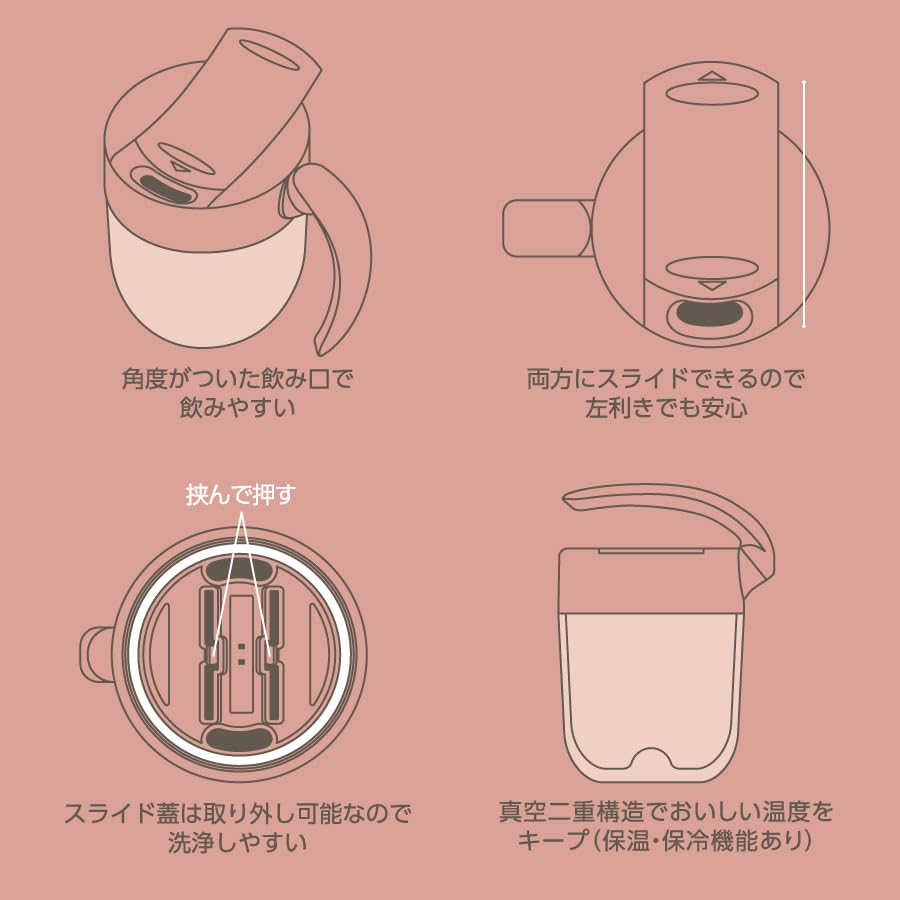 角度がついた飲み口で
飲みやすい

両方にスライドできるので
左利きでも安心

挟んで押す

スライド蓋は取り外し可能なので
洗浄しやすい

真空二重構造でおいしい温度を
キープ(保温・保冷機能あり)