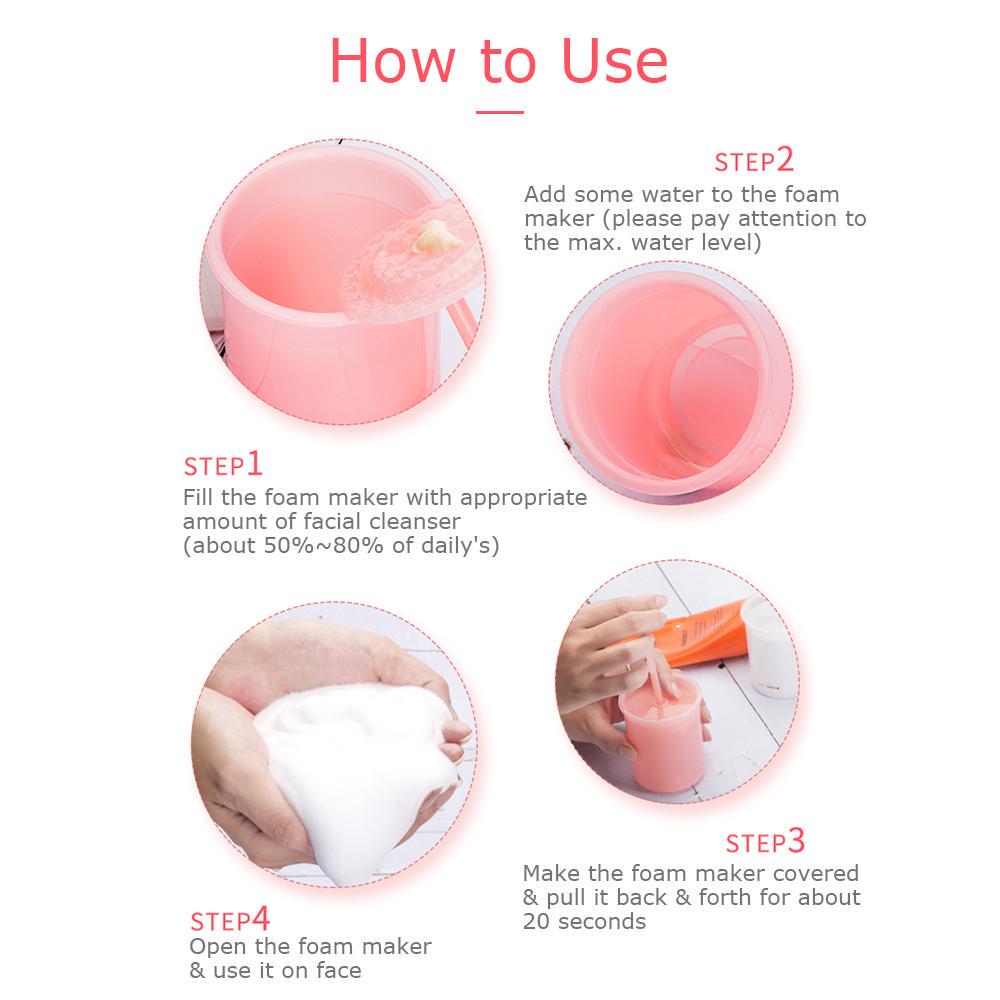 How to Use

STEP2
Add some water to the foam maker (please pay attention to the max. water level)

STEP1
Fill the foam maker with appropriate amount of facial cleanser (about 50%~80% of daily's)

STEP3
Make the foam maker covered & pull it back & forth for about 20 seconds

STEP4
Open the foam maker & use it on face