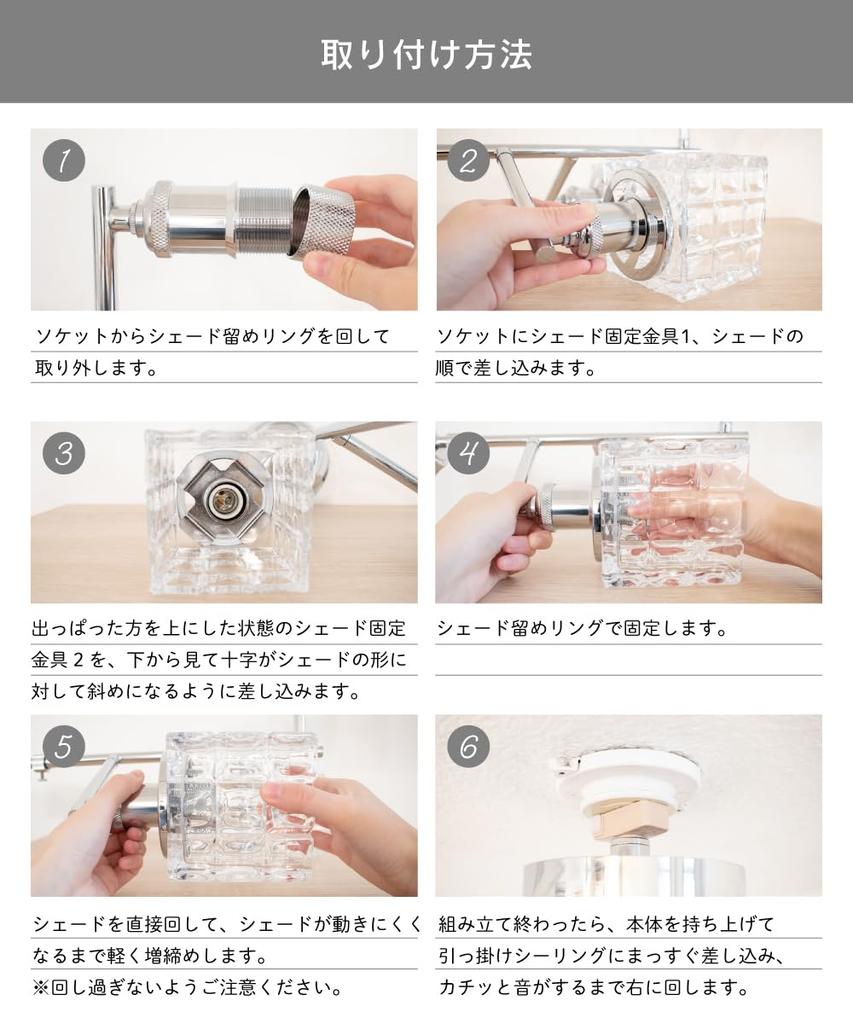 取り付け方法

1

ソケットからシェード留めリングを回して取り外します。

2

ソケットにシェード固定金具1、シェードの順で差し込みます。

3

出っぱった方を上にした状態のシェード固定金具２を、下から見て十字がシェードの形に対して斜めになるように差し込みます。

4

シェード留めリングで固定します。

5

シェードを直接回して、シェードが動きにくくなるまで軽く増締めします。
※回し過ぎないようご注意ください。

6

組み立て終わったら、本体を持ち上げて引っ掛けシーリングにまっすぐ差し込み、カチッと音がするまで右に回します。