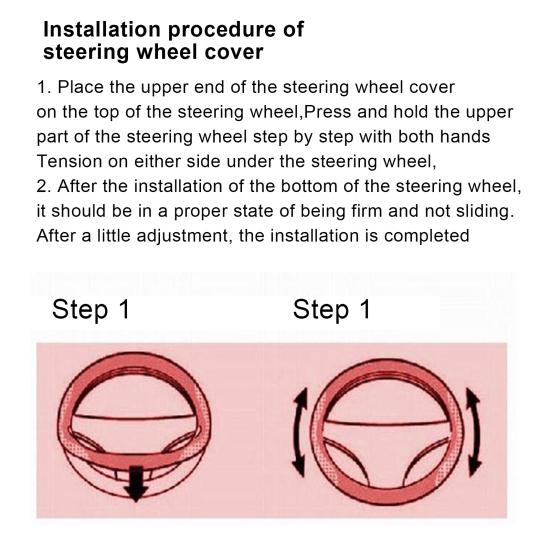 Installation procedure of steering wheel cover

1. Place the upper end of the steering wheel cover on the top of the steering wheel,Press and hold the upper part of the steering wheel step by step with both hands Tension on either side under the steering wheel,
2. After the installation of the bottom of the steering wheel, it should be in a proper state of being firm and not sliding. After a little adjustment, the installation is completed

Step 1

Step 1