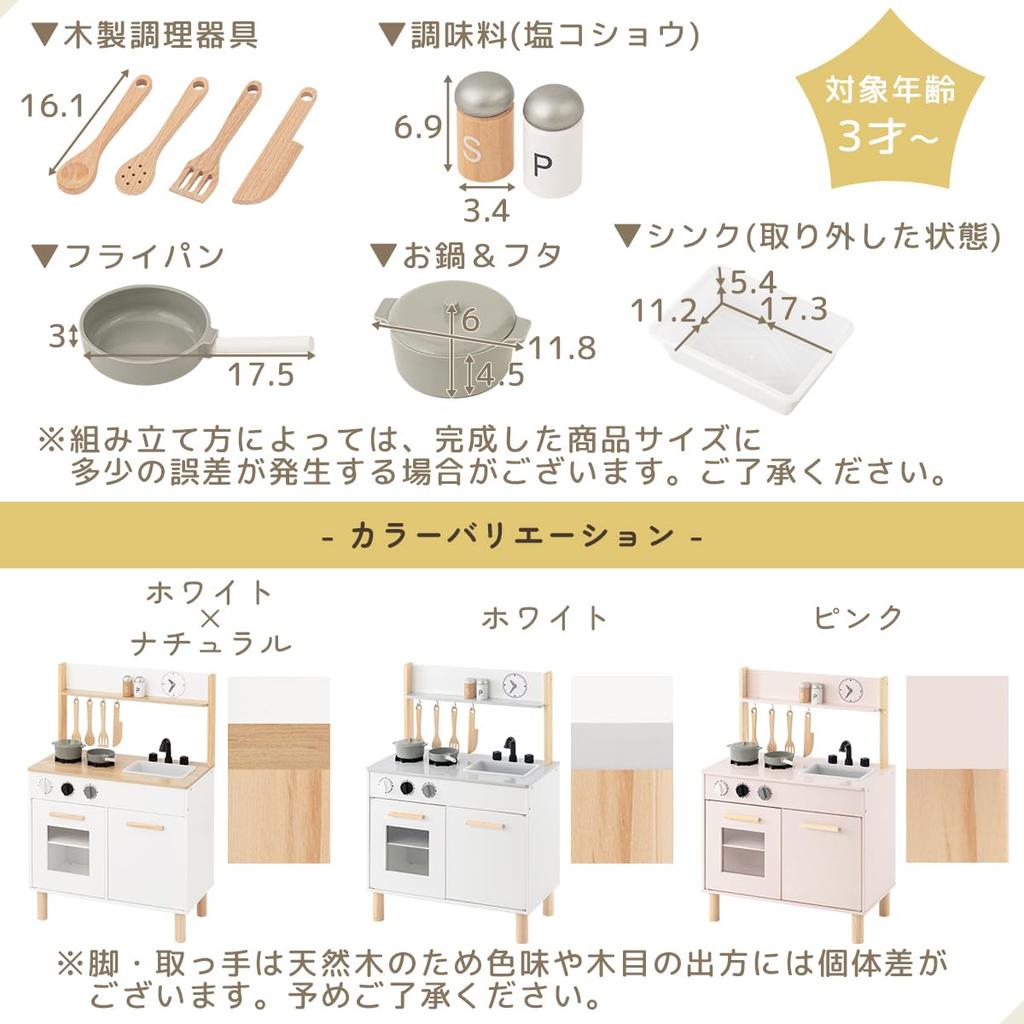 ▼木製調理器具

16.1

▼調味料(塩コショウ)

6.9

S

P

3.4

対象年齢
3才~

▼フライパン

3

17.5

▼お鍋＆フタ

6

11.8

4.5

▼シンク(取り外した状態)

5.4

11.2

17.3

※組み立て方によっては、完成した商品サイズに多少の誤差が発生する場合がございます。ご了承ください。

- カラーバリエーション -

ホワイト
×
ナチュラル

ホワイト

ピンク

※脚・取っ手は天然木のため色味や木目の出方には個体差がございます。予めご了承ください。