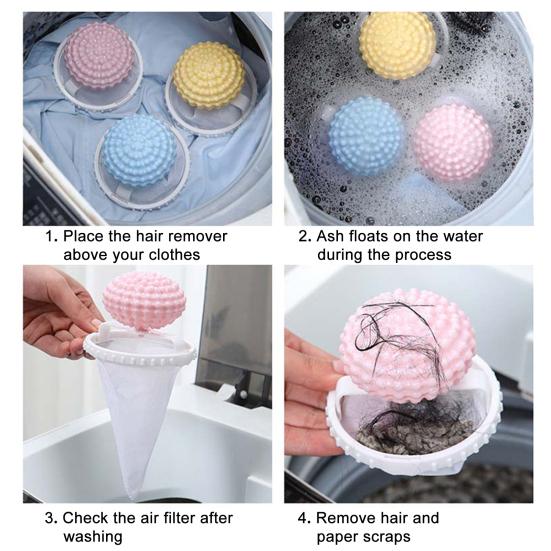 1. Place the hair remover above your clothes

2. Ash floats on the water during the process

3. Check the air filter after washing

4. Remove hair and paper scraps