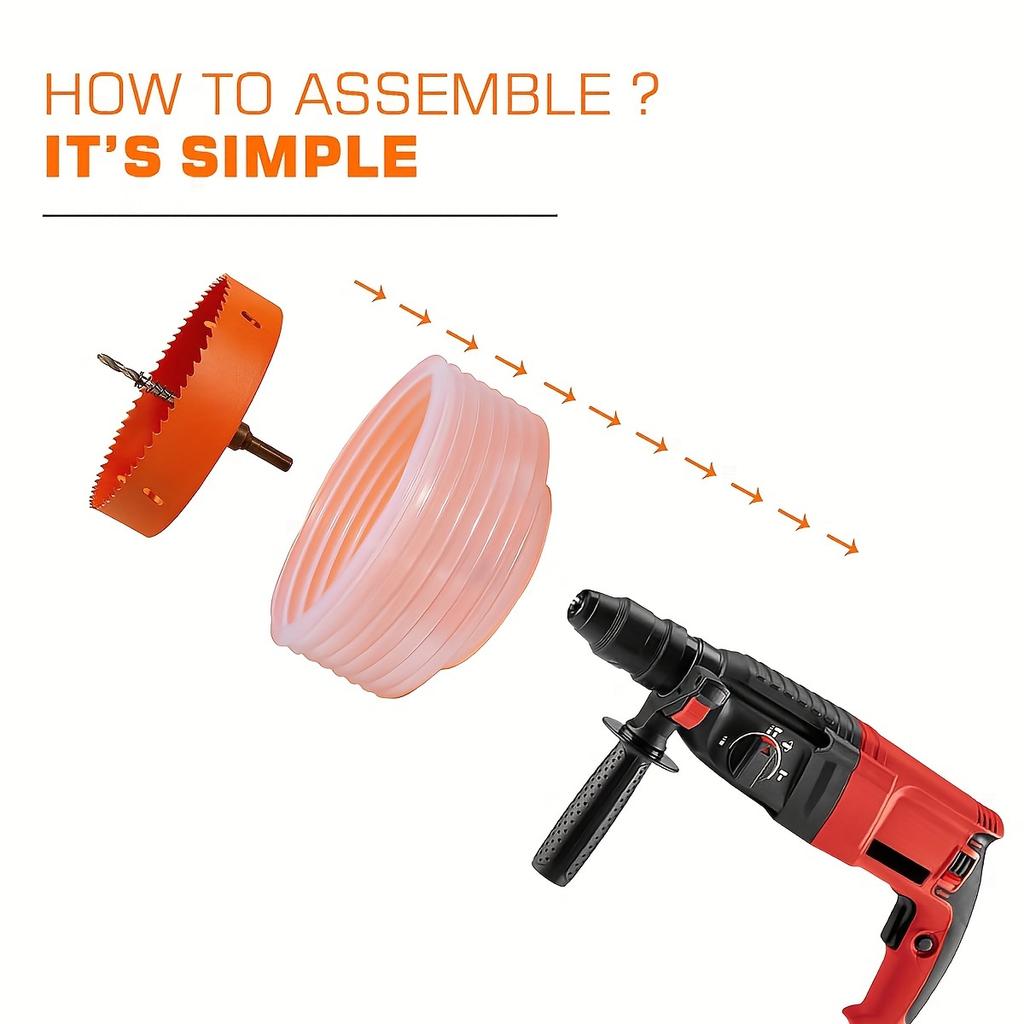 HOW TO ASSEMBLE ?
IT'S SIMPLE