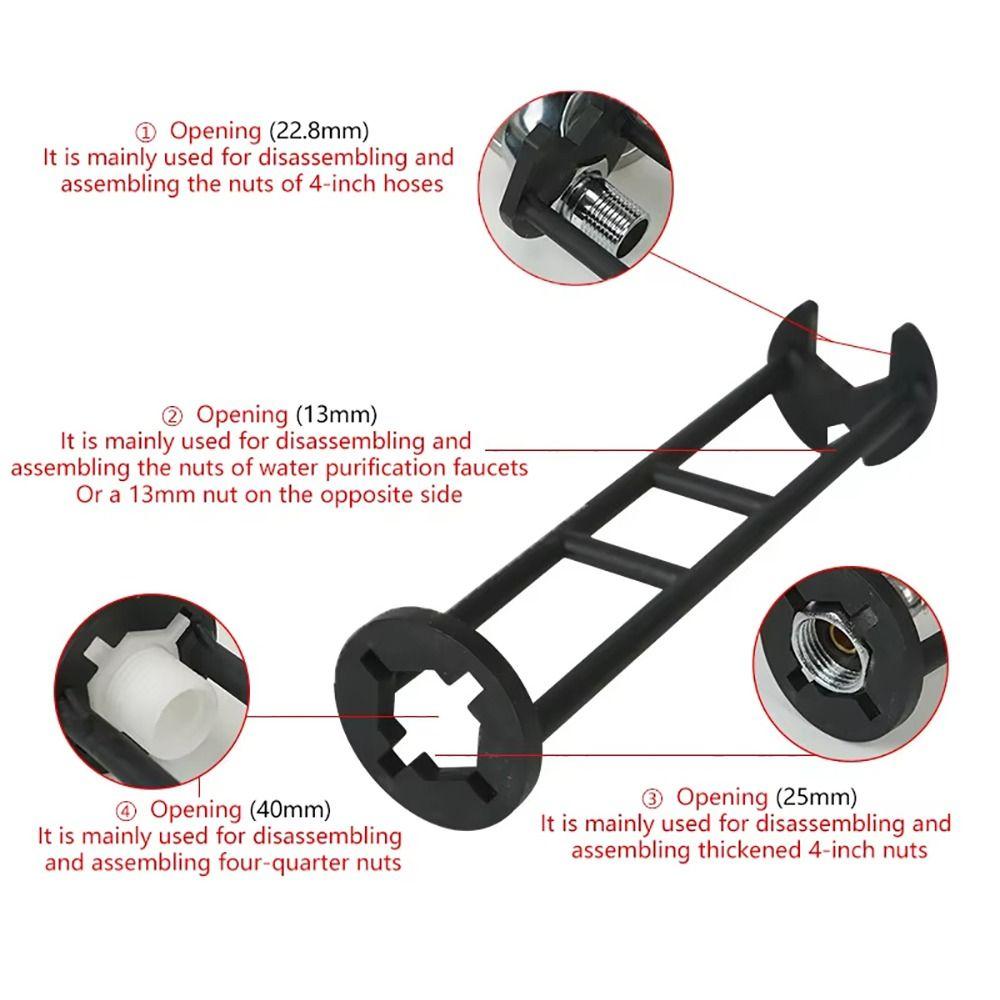 ① Opening (22.8mm)
It is mainly used for disassembling and assembling the nuts of 4-inch hoses

② Opening (13mm)
It is mainly used for disassembling and assembling the nuts of water purification faucets
Or a 13mm nut on the opposite side

④ Opening (40mm)
It is mainly used for disassembling and assembling four-quarter nuts

③ Opening (25mm)
It is mainly used for disassembling and assembling thickened 4-inch nuts