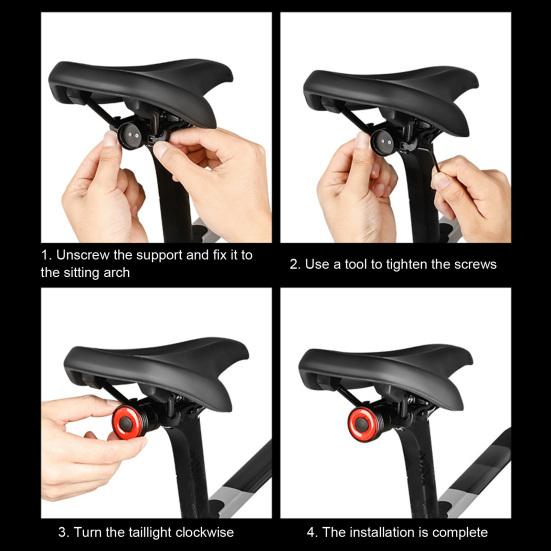 1. Unscrew the support and fix it to the sitting arch

2. Use a tool to tighten the screws

3. Turn the taillight clockwise

4. The installation is complete