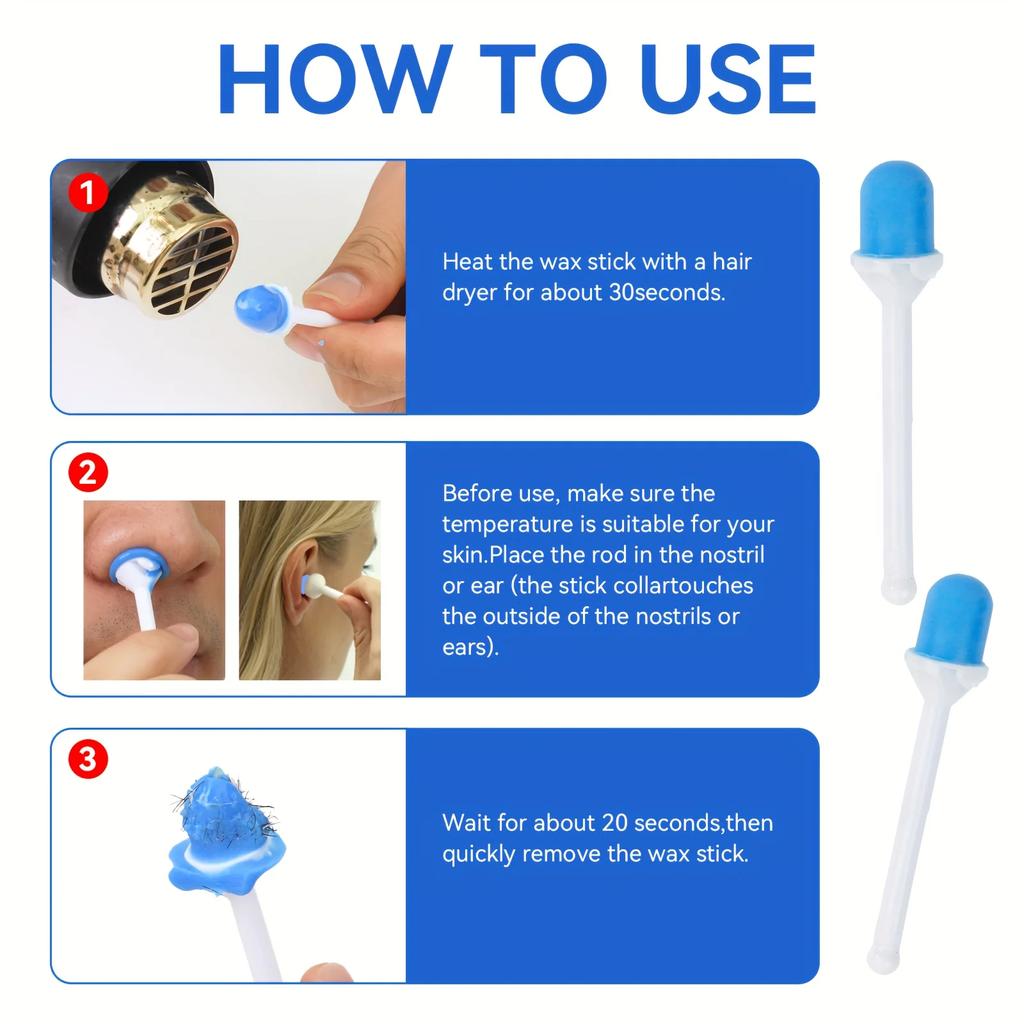 HOW TO USE

1

Heat the wax stick with a hair dryer for about 30seconds.

2

Before use, make sure the temperature is suitable for your skin.Place the rod in the nostril or ear (the stick collartouches the outside of the nostrils or ears).

3

Wait for about 20 seconds,then quickly remove the wax stick.