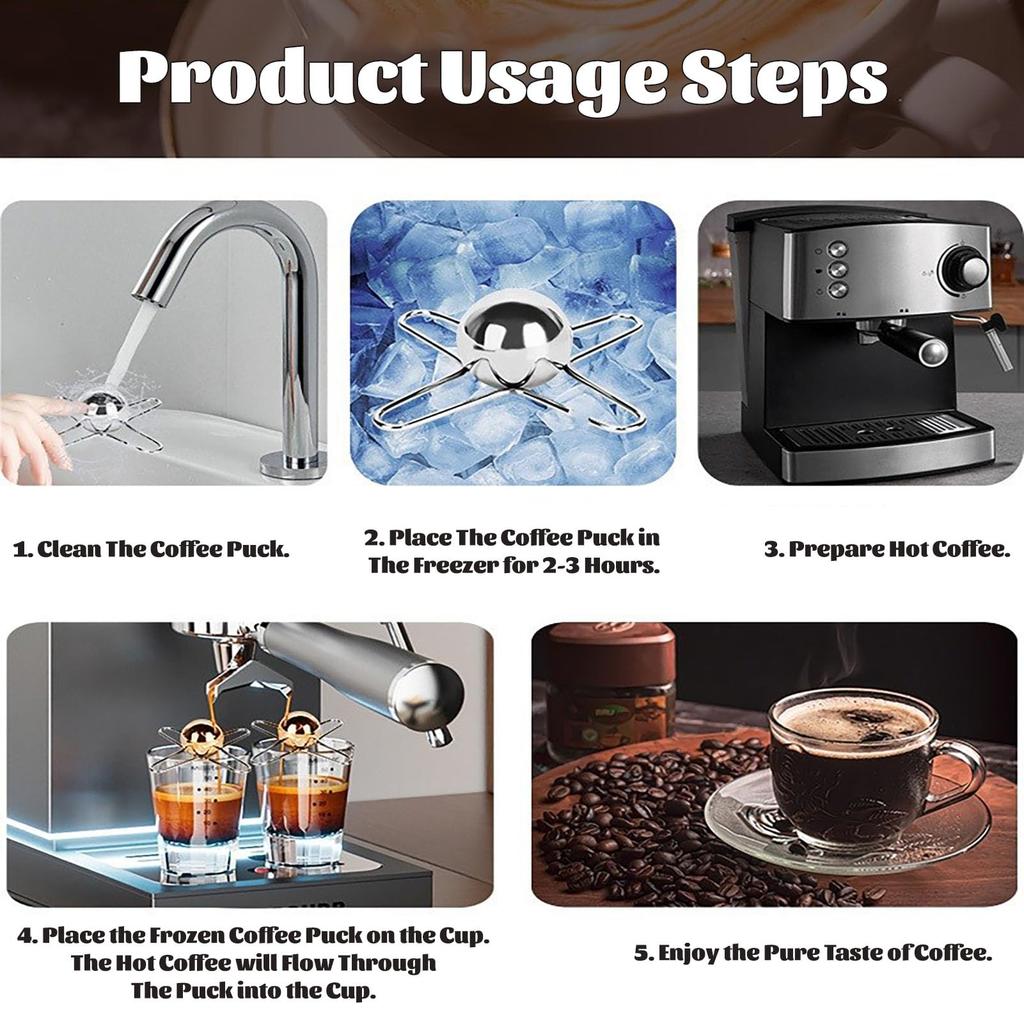 Product Usage Steps

1. Clean The Coffee Puck.

2. Place The Coffee Puck in The Freezer for 2-3 Hours.

3. Prepare Hot Coffee.

4. Place the Frozen Coffee Puck on the Cup. The Hot Coffee will Flow Through The Puck into the Cup.

5. Enjoy the Pure Taste of Coffee.