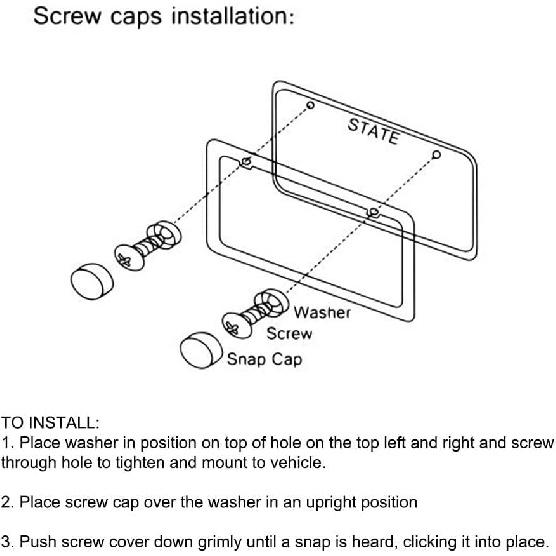 Screw caps installation:

STATE

Washer
Screw
Snap Cap

TO INSTALL:
1. Place washer in position on top of hole on the top left and right and screw through hole to tighten and mount to vehicle.

2. Place screw cap over the washer in an upright position

3. Push screw cover down grimly until a snap is heard, clicking it into place.