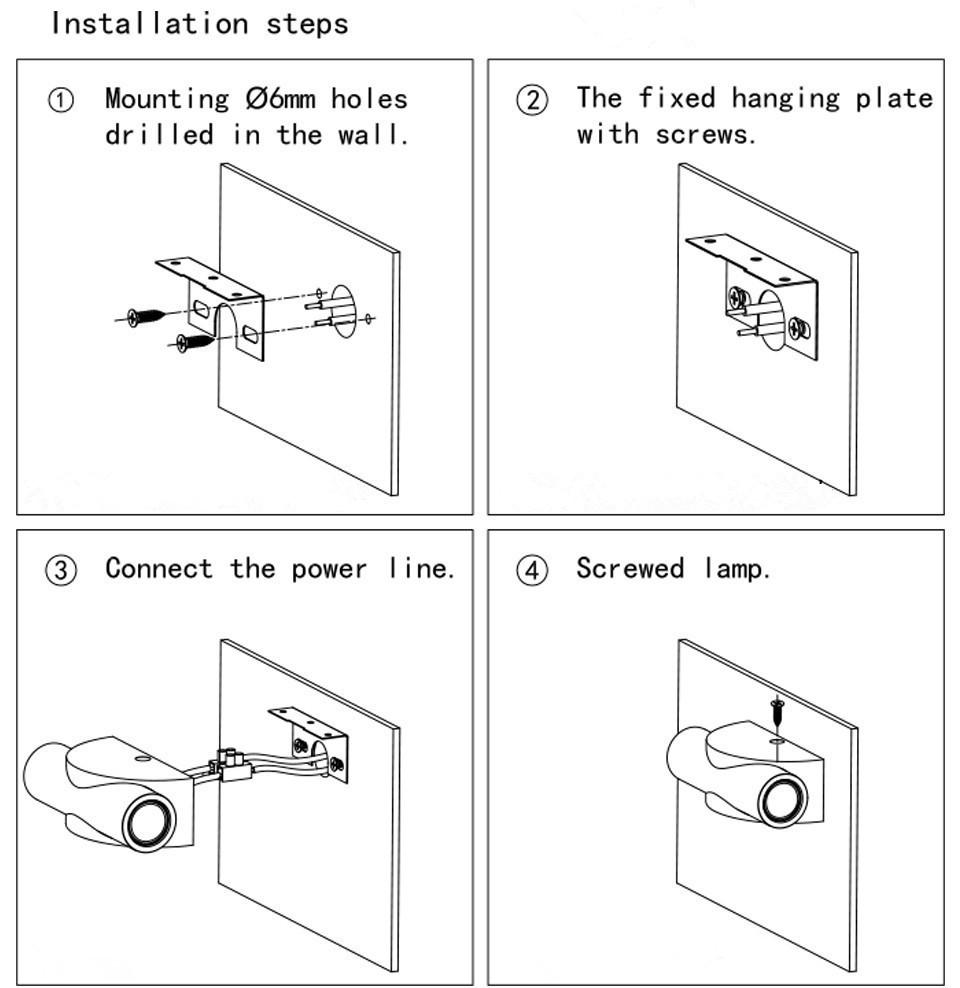 Installation steps

① Mounting Ø6mm holes drilled in the wall.

② The fixed hanging plate with screws.

③ Connect the power line.

④ Screwed lamp.