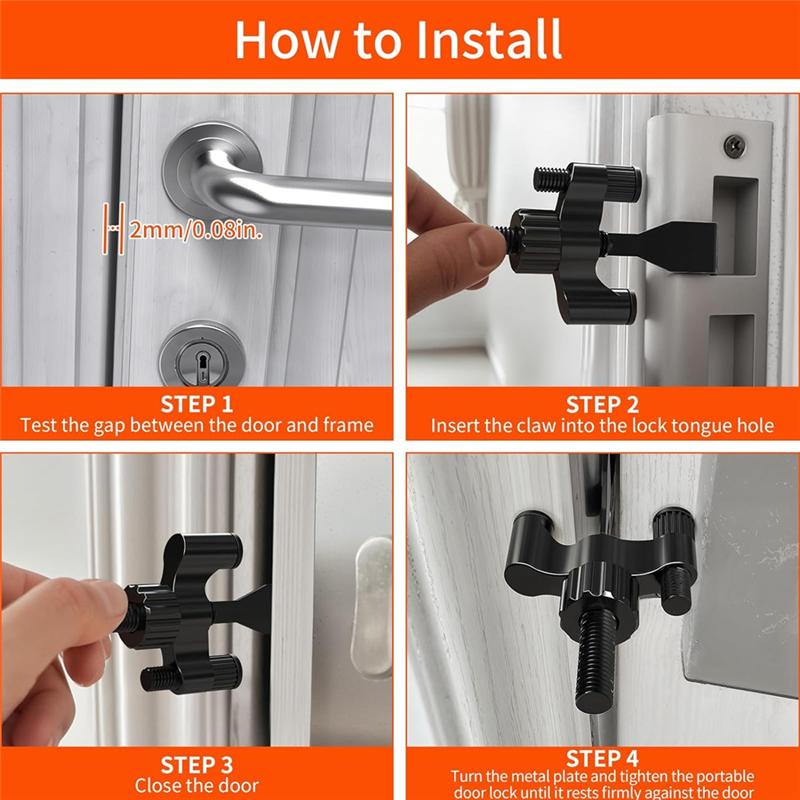 How to Install

2mm/0.08in.

STEP 1
Test the gap between the door and frame

STEP 2
Insert the claw into the lock tongue hole

STEP 3
Close the door

STEP 4
Turn the metal plate and tighten the portable door lock until it rests firmly against the door