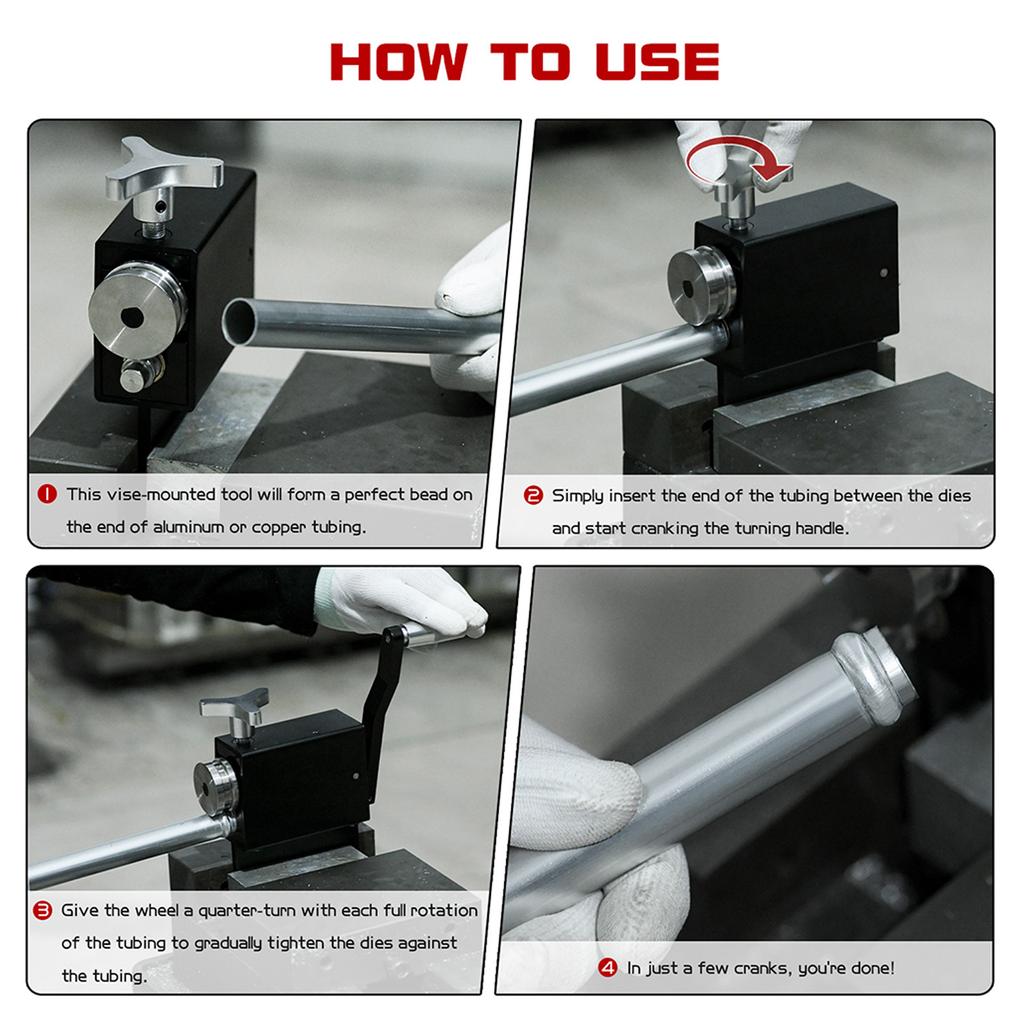 HOW TO USE

1 This vise-mounted tool will form a perfect bead on the end of aluminum or copper tubing.

2 Simply insert the end of the tubing between the dies and start cranking the turning handle.

3 Give the wheel a quarter-turn with each full rotation of the tubing to gradually tighten the dies against the tubing.

4 In just a few cranks, you're done!